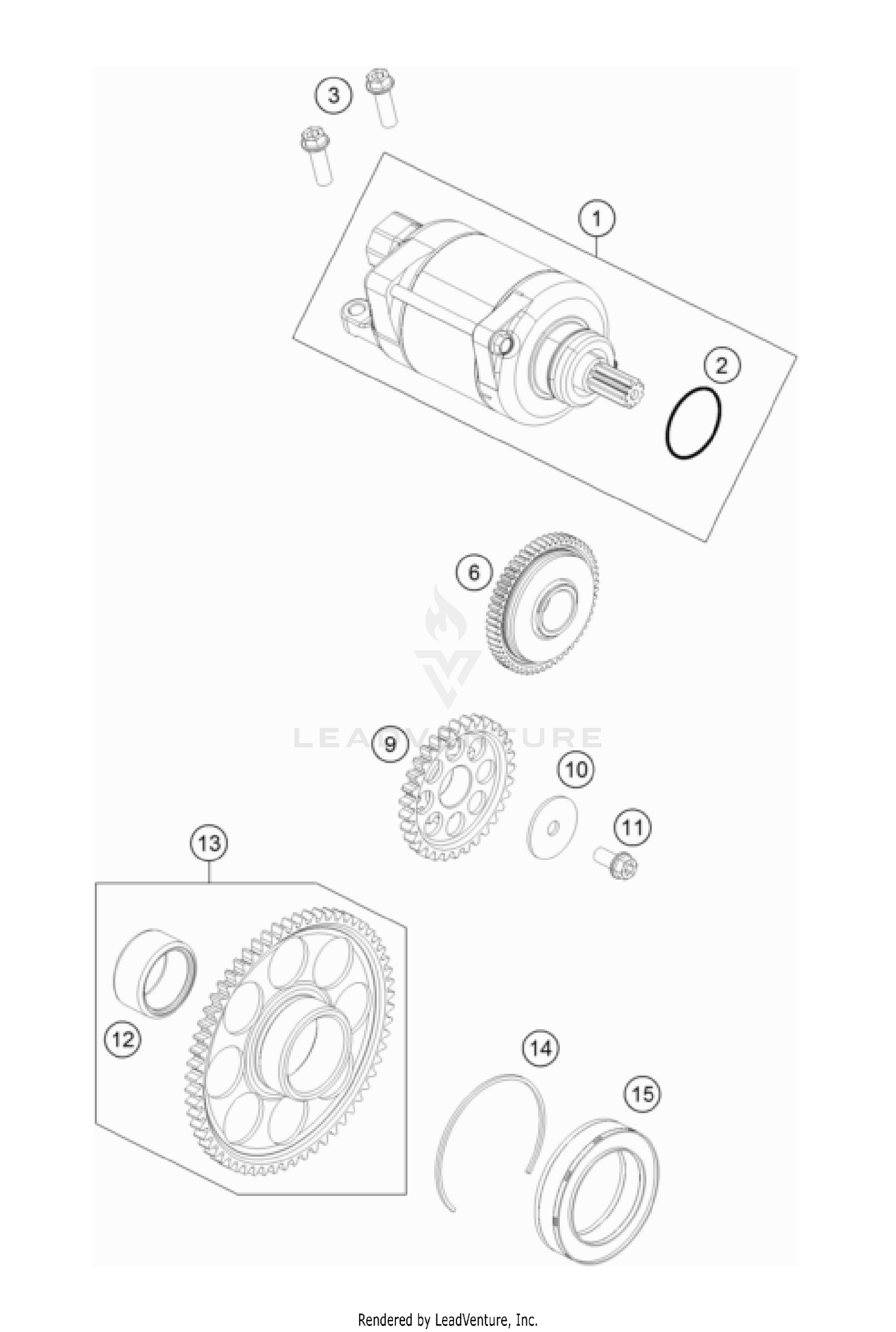 3

1

2

6

LEADVENTURE

9

10

11

13

12

14

15

Rendered by LeadVenture, Inc.