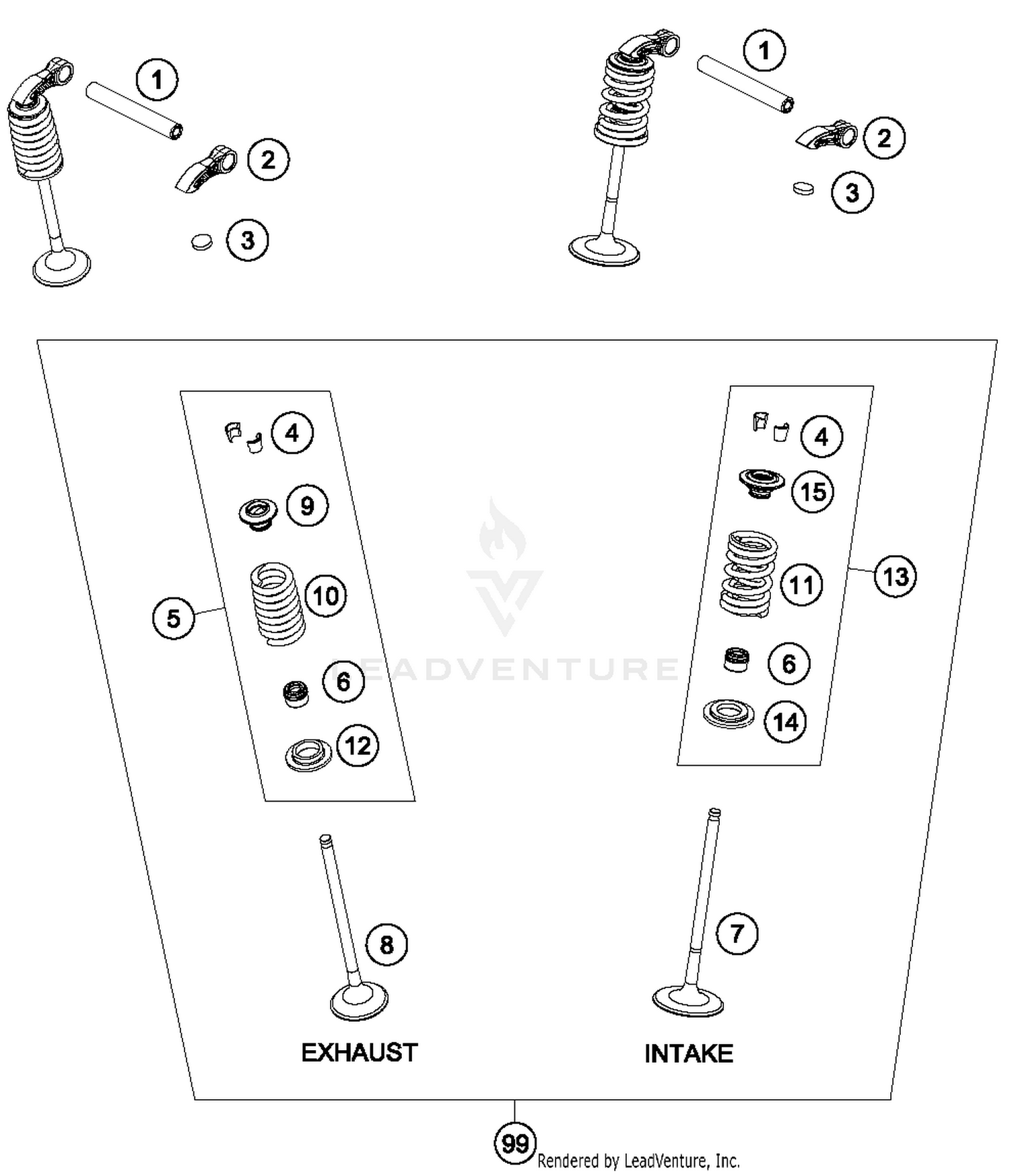 1
2
3
1
2
3
4
9
10
5
6
12
4
15
11
13
6
14
LEADVENTURE
8
7
EXHAUST
INTAKE
99
Rendered by LeadVenture, Inc.