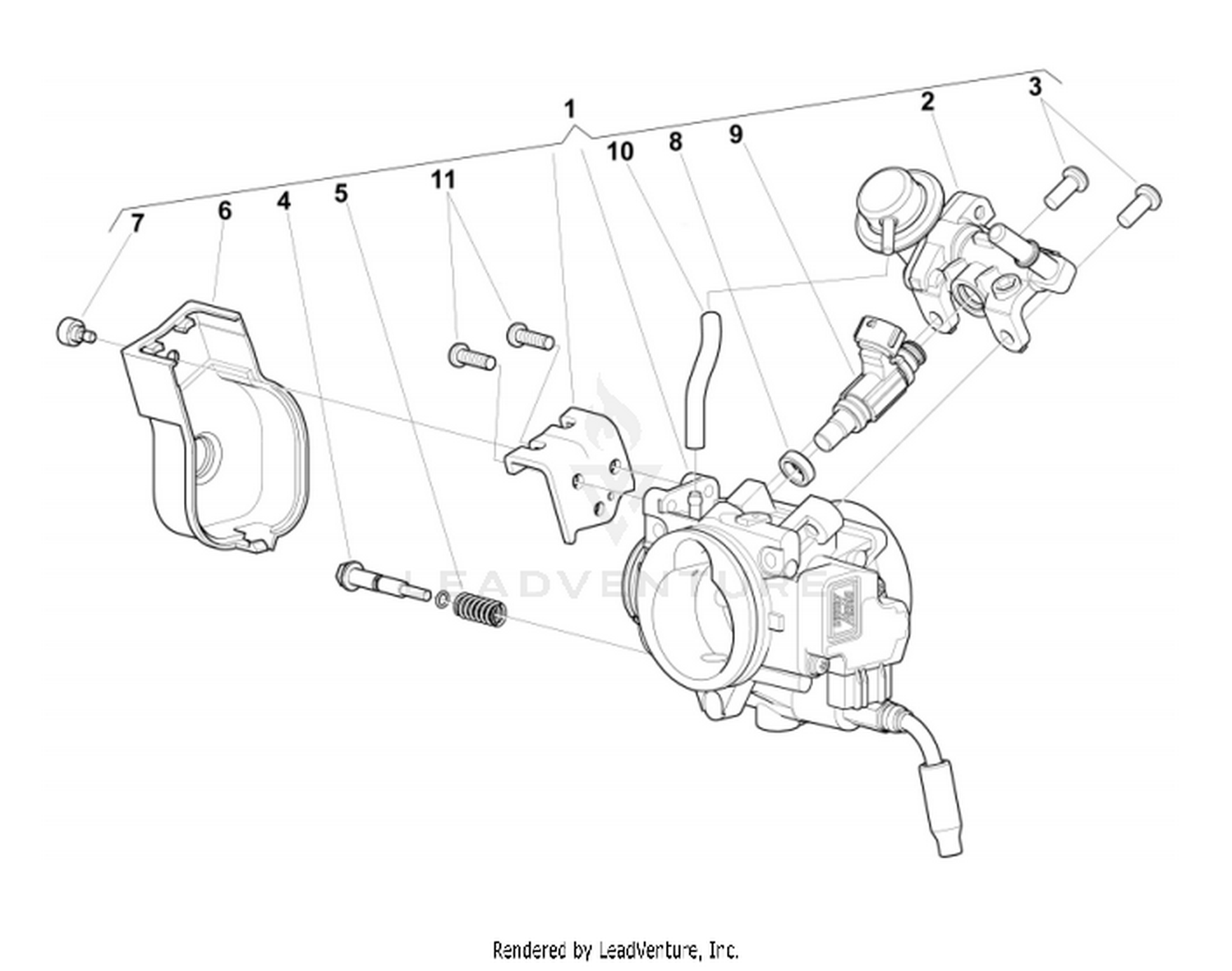 1
2
3
10
8
9
11
7
6
4
5

LEADVENTURE

Rendered by LeadVenture, Inc.