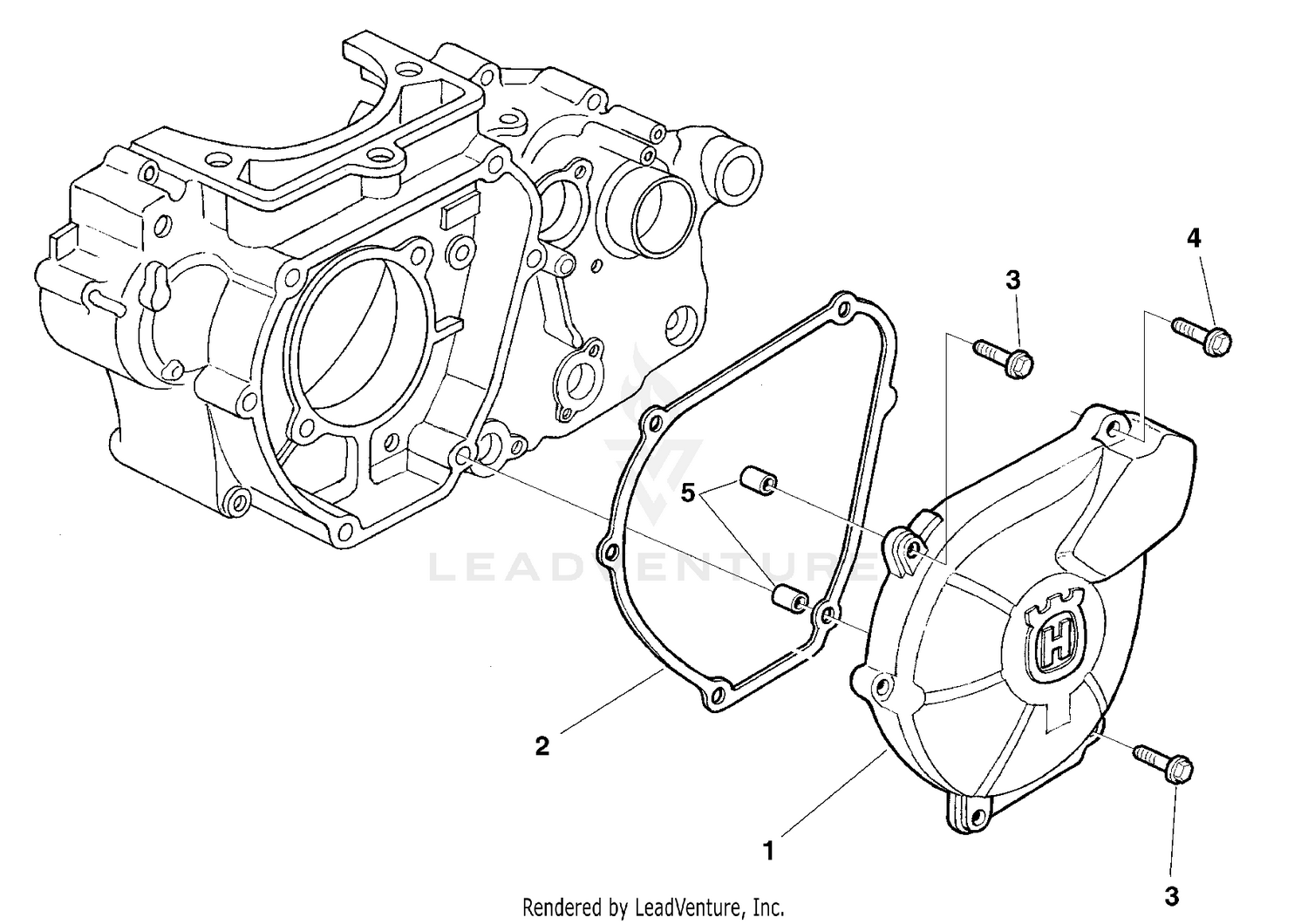 4

3

5

LEADVENTURE

H

2

1

3

Rendered by LeadVenture, Inc.