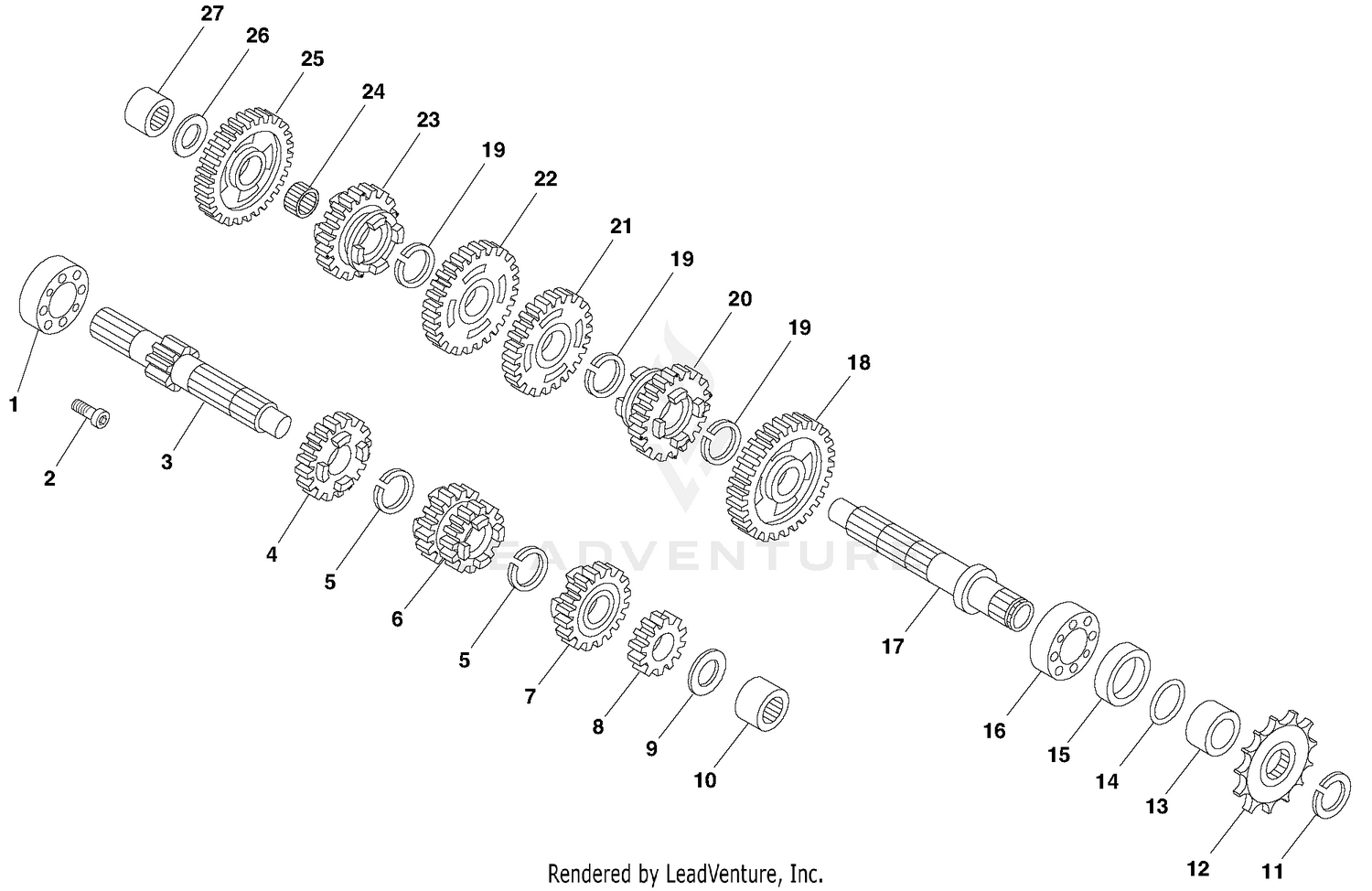 27
26
25
24
23
19
22
21
19
20
19
18
1
2
3
4
5
6
5
7
8
9
10
17
16
15
14
13
12
11

LEADVENTURE

Rendered by LeadVenture, Inc.