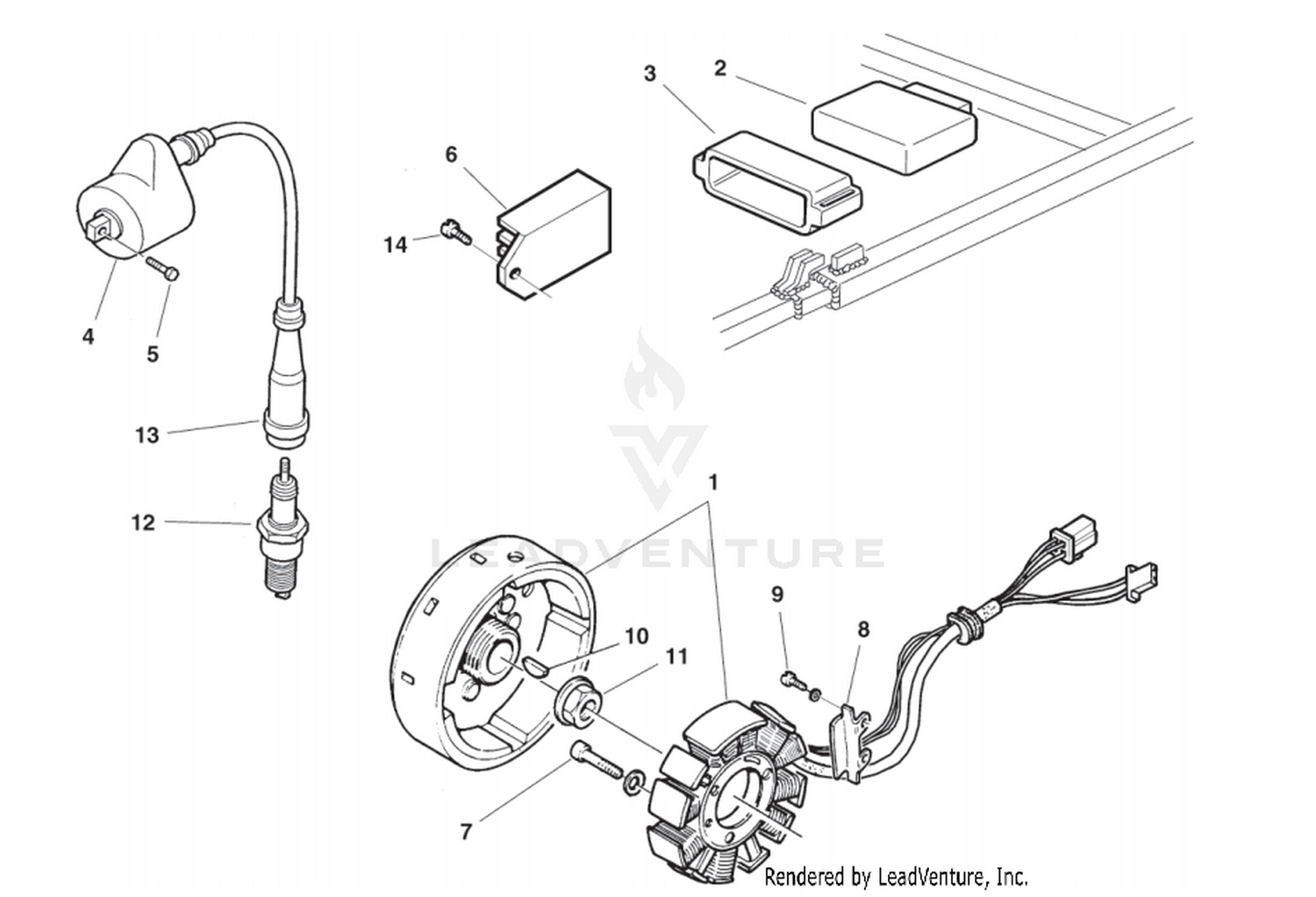 3
2
6
14
4
5
13
12
1
LEADVENTURE
9
8
10
11
7
Rendered by LeadVenture, Inc.