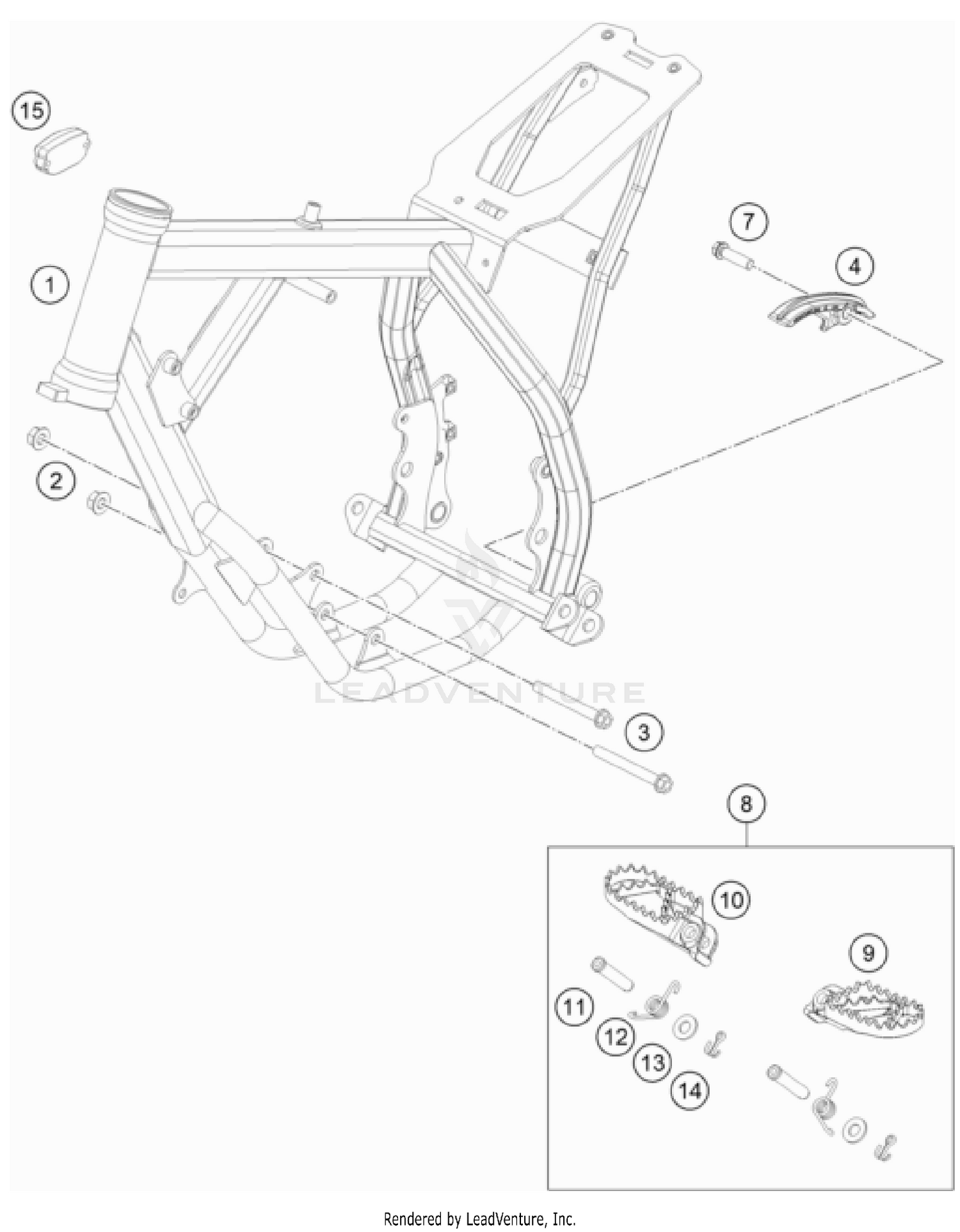 15

1

7

4

2

LEADVENTURE

3

8

10

9

11

12

13

14

Rendered by LeadVenture, Inc.