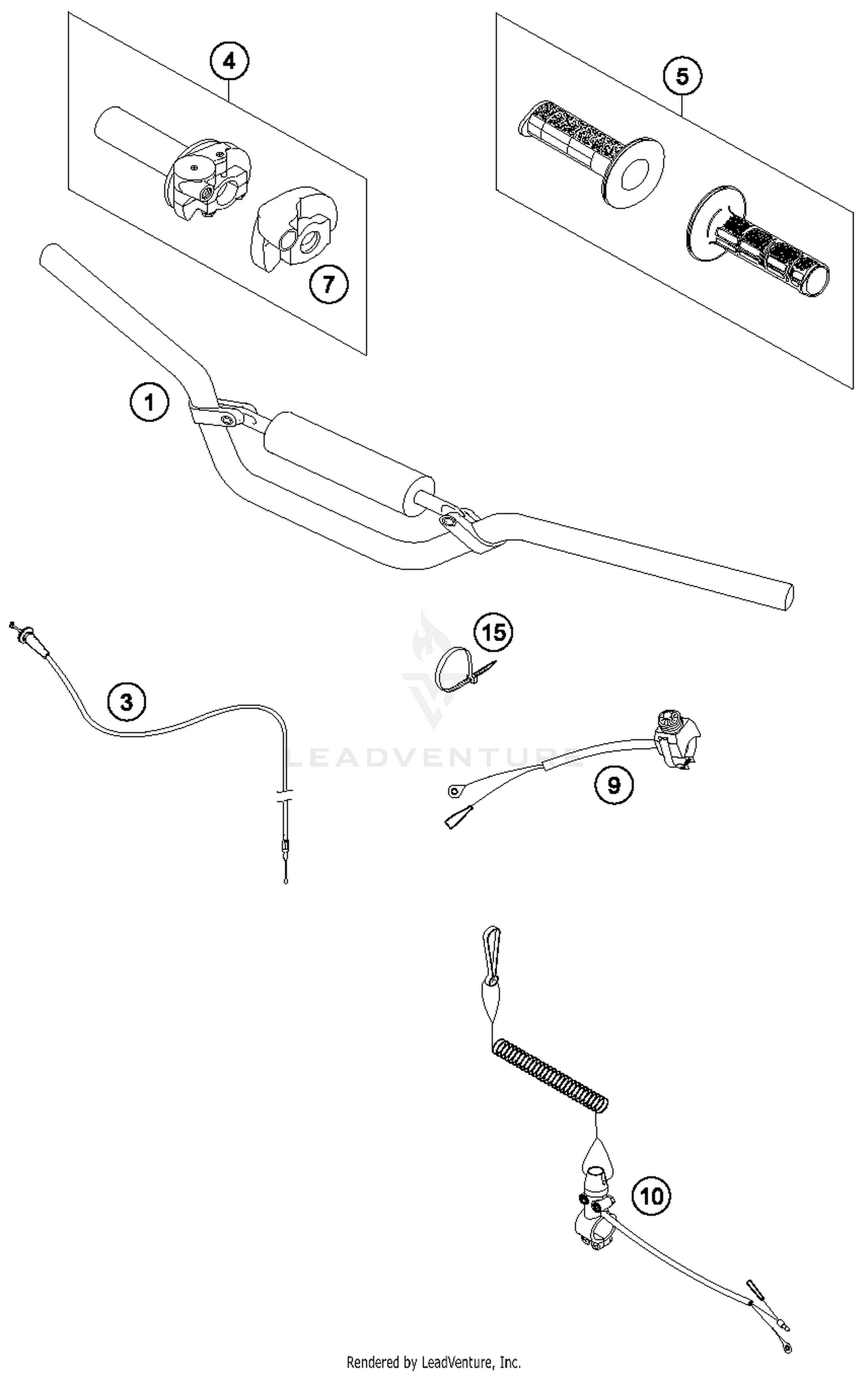 4
5
7
1
15
3
LEADVENTURE
9
10
Rendered by LeadVenture, Inc.