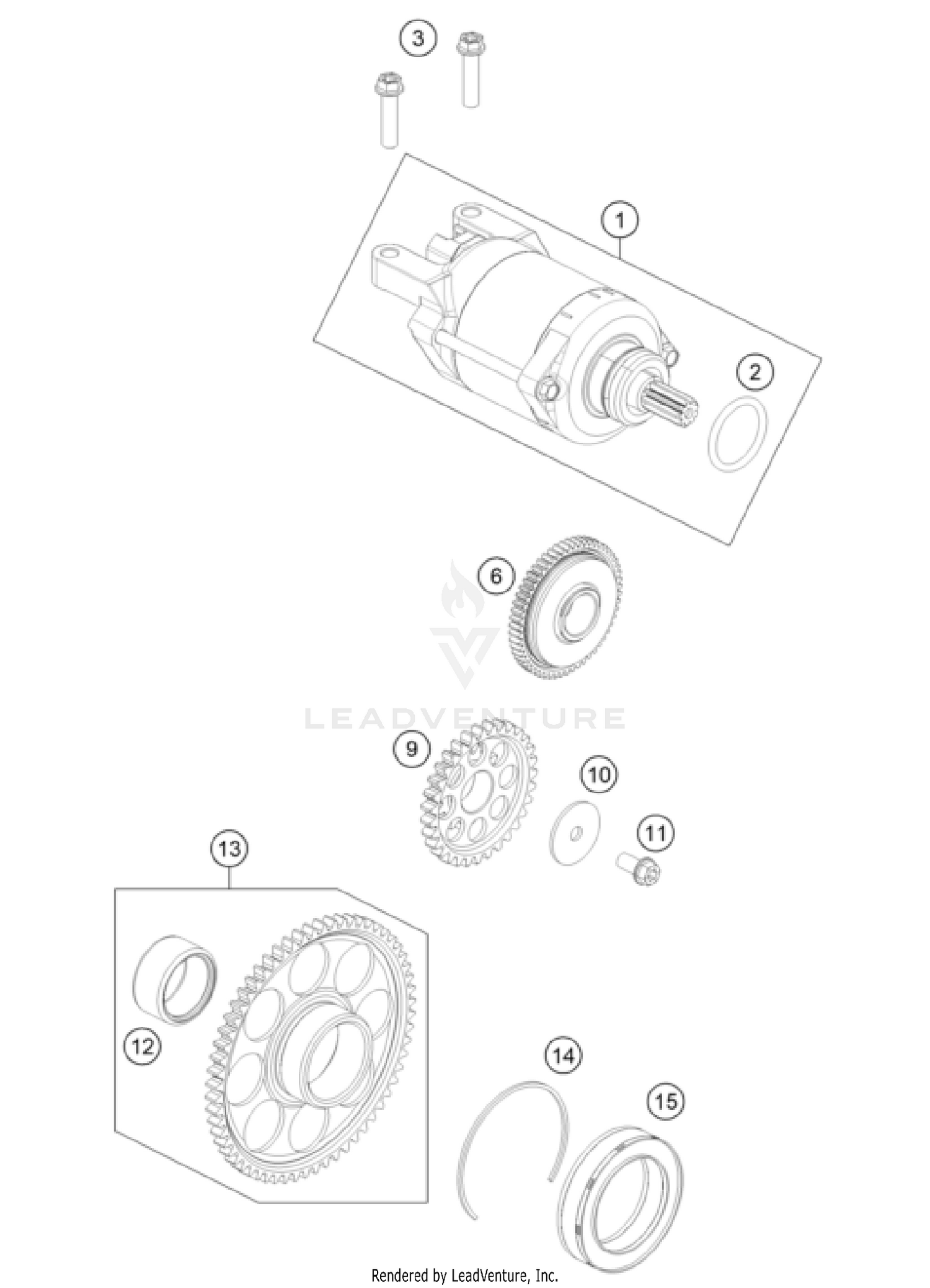 3

1

2

6

LEADVENTURE

9

10

11

13

12

14

15

Rendered by LeadVenture, Inc.