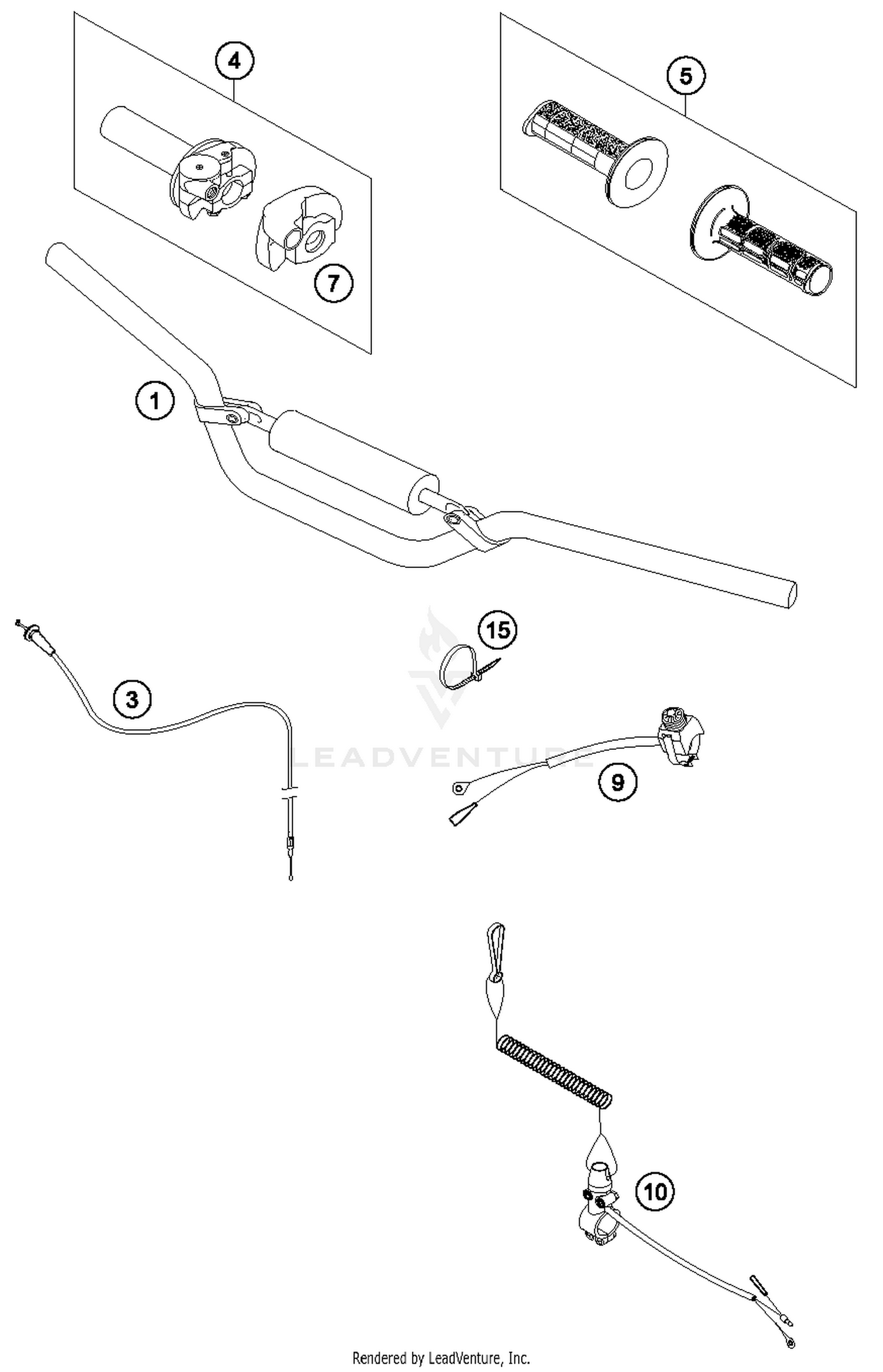 4

5

7

1

15

3

LEADVENTURE

9

10

Rendered by LeadVenture, Inc.