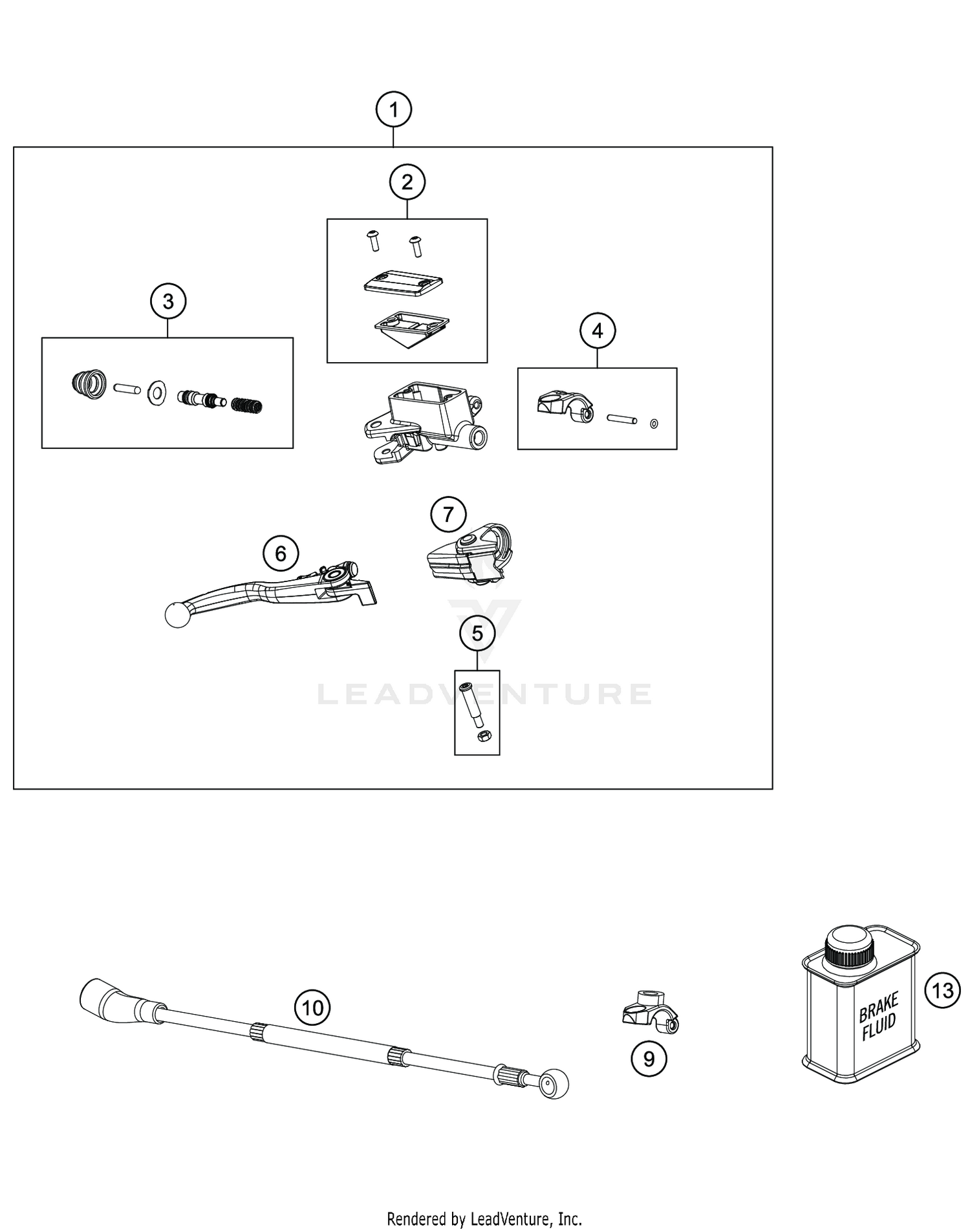 1
2
3
4
7
6
5
LEADVENTURE
10
9
BRAKE FLUID
13
Rendered by LeadVenture, Inc.