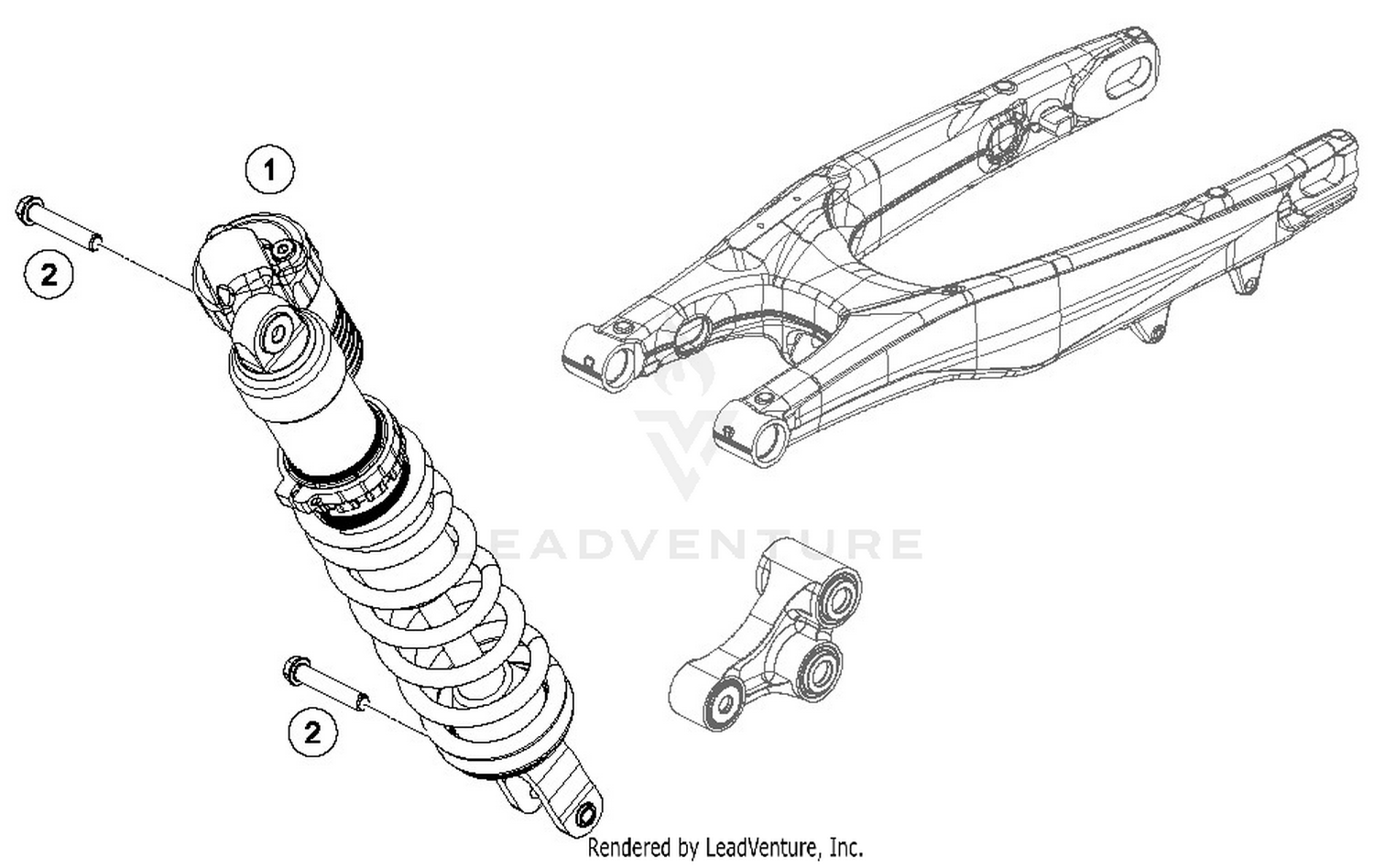 1

2

LEADVENTURE

2

Rendered by LeadVenture, Inc.