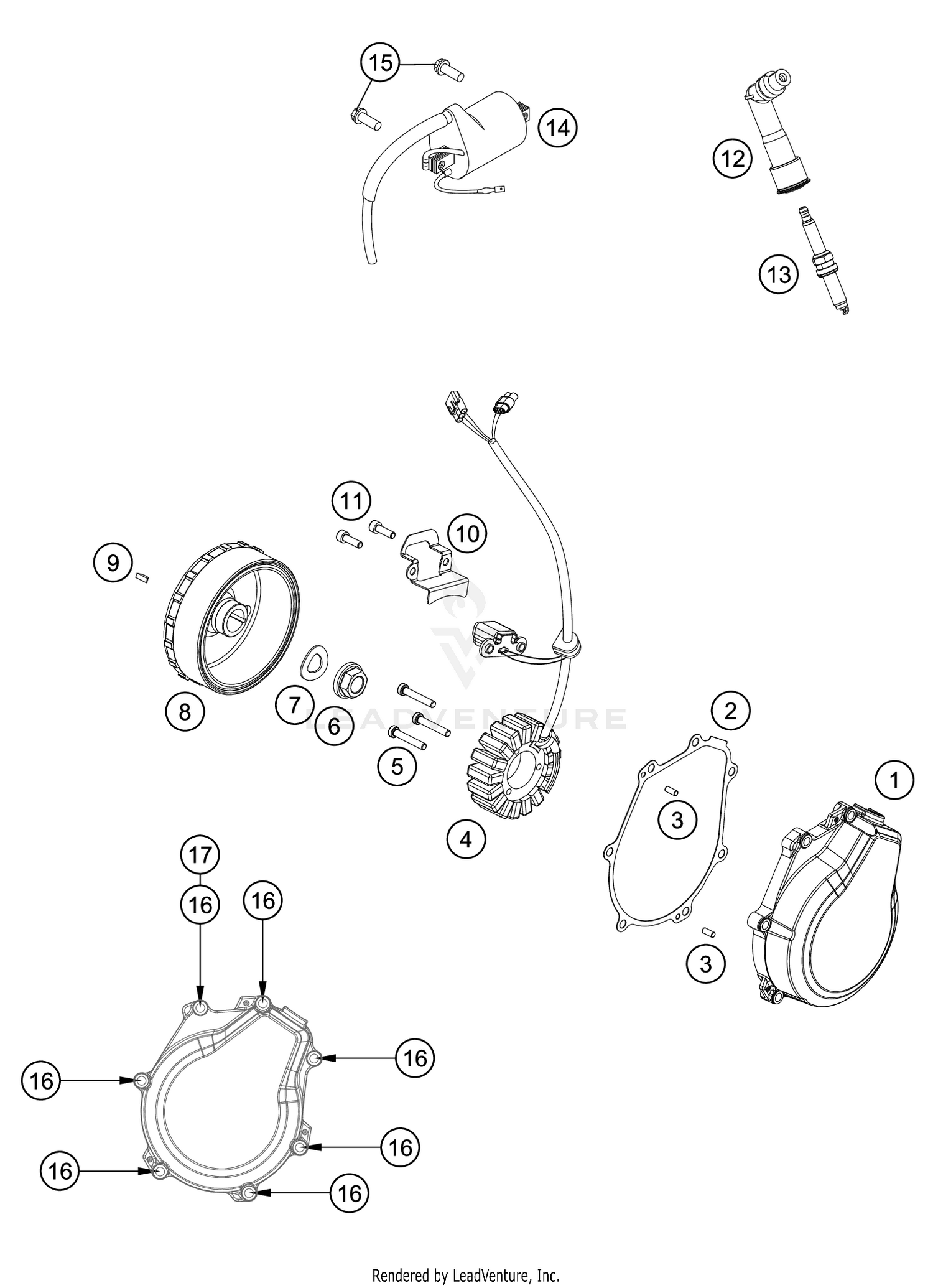 15
14
12
13
11
10
9
8
7
6
5
LEADVENTURE
4
2
3
1
3
17
16
16
16
16
16
16
16
Rendered by LeadVenture, Inc.