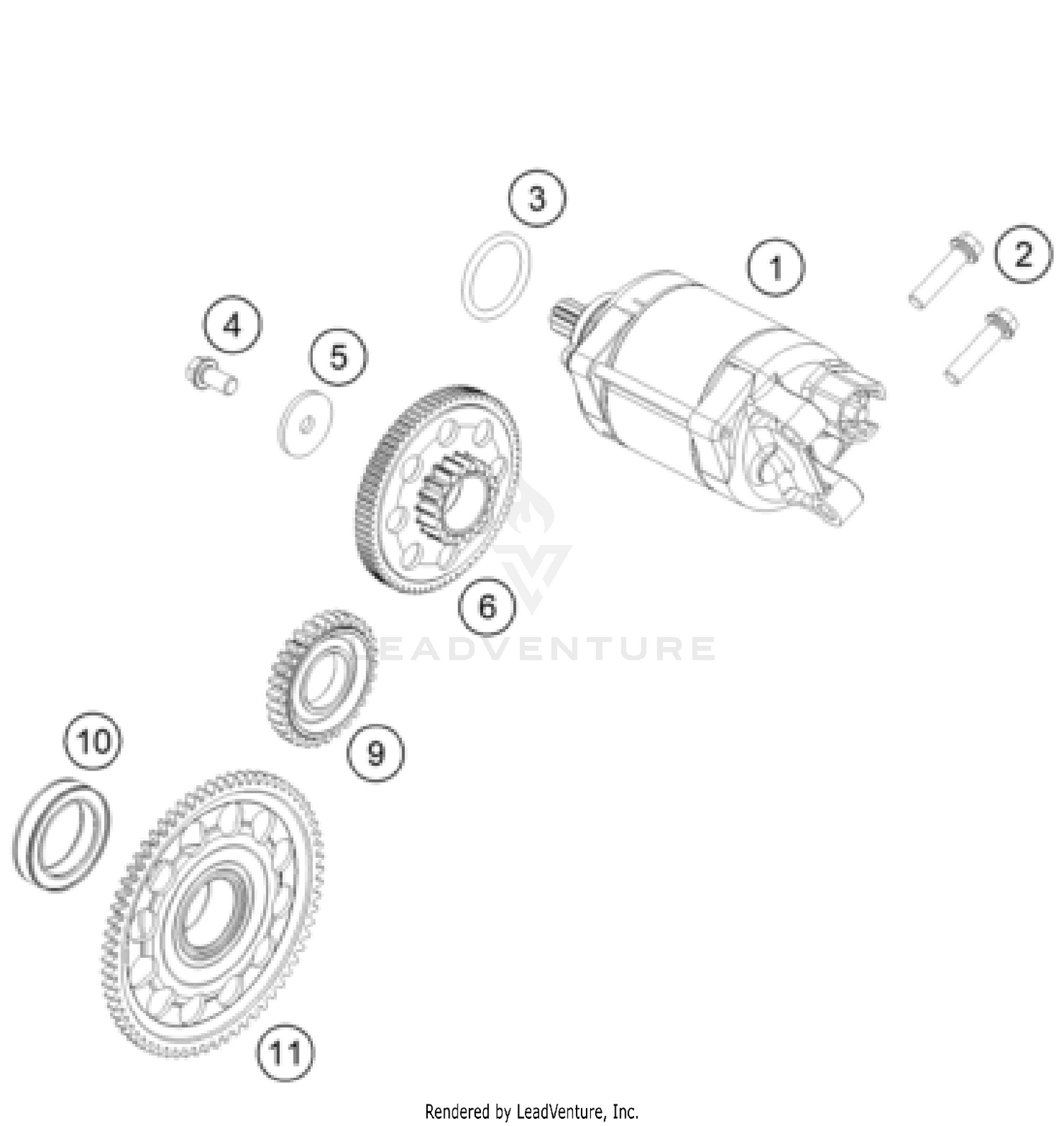 3
1
2
4
5
6
LEADVENTURE
9
10
11
Rendered by LeadVenture, Inc.