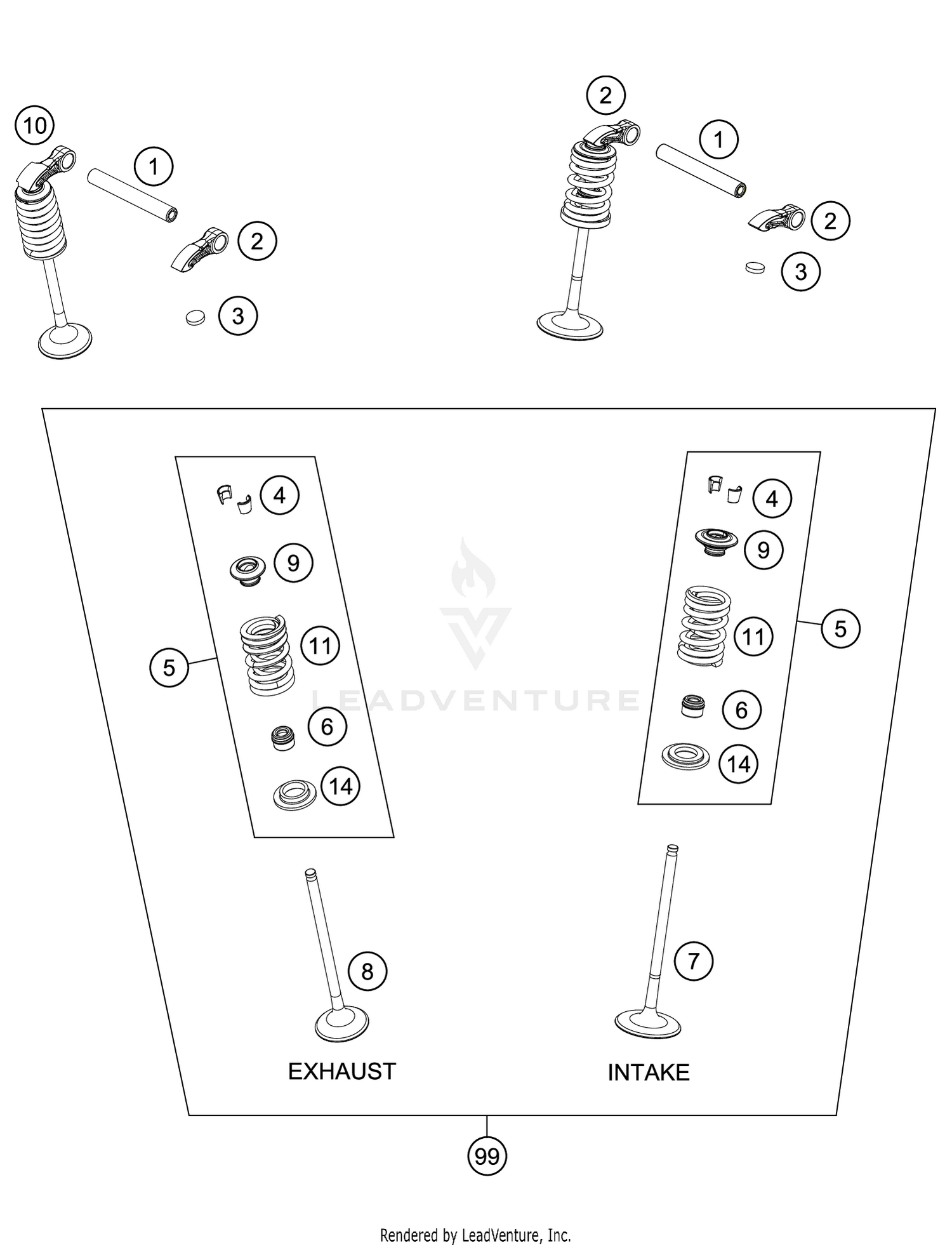 10
1
2
3
2
1
2
3
4
9
5
11
6
14
4
9
11
5
6
14
LEADVENTURE
8
7
EXHAUST
INTAKE
99
Rendered by LeadVenture, Inc.