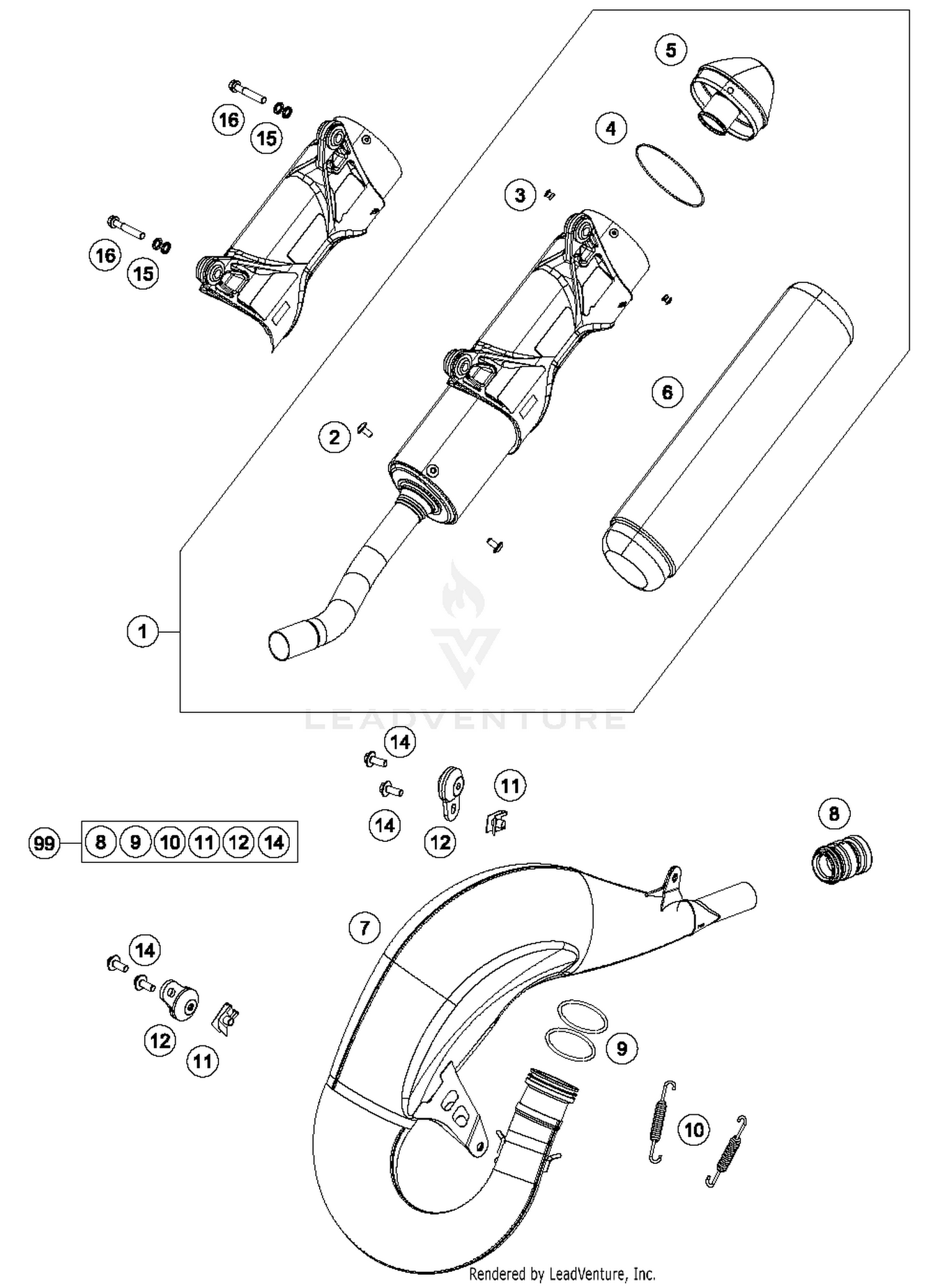 5
16
15
4
3
16
15
6
2
1
LEADVENTURE
14
11
14
12
8
99 8 9 10 11 12 14
7
14
12
11
9
10
Rendered by LeadVenture, Inc.