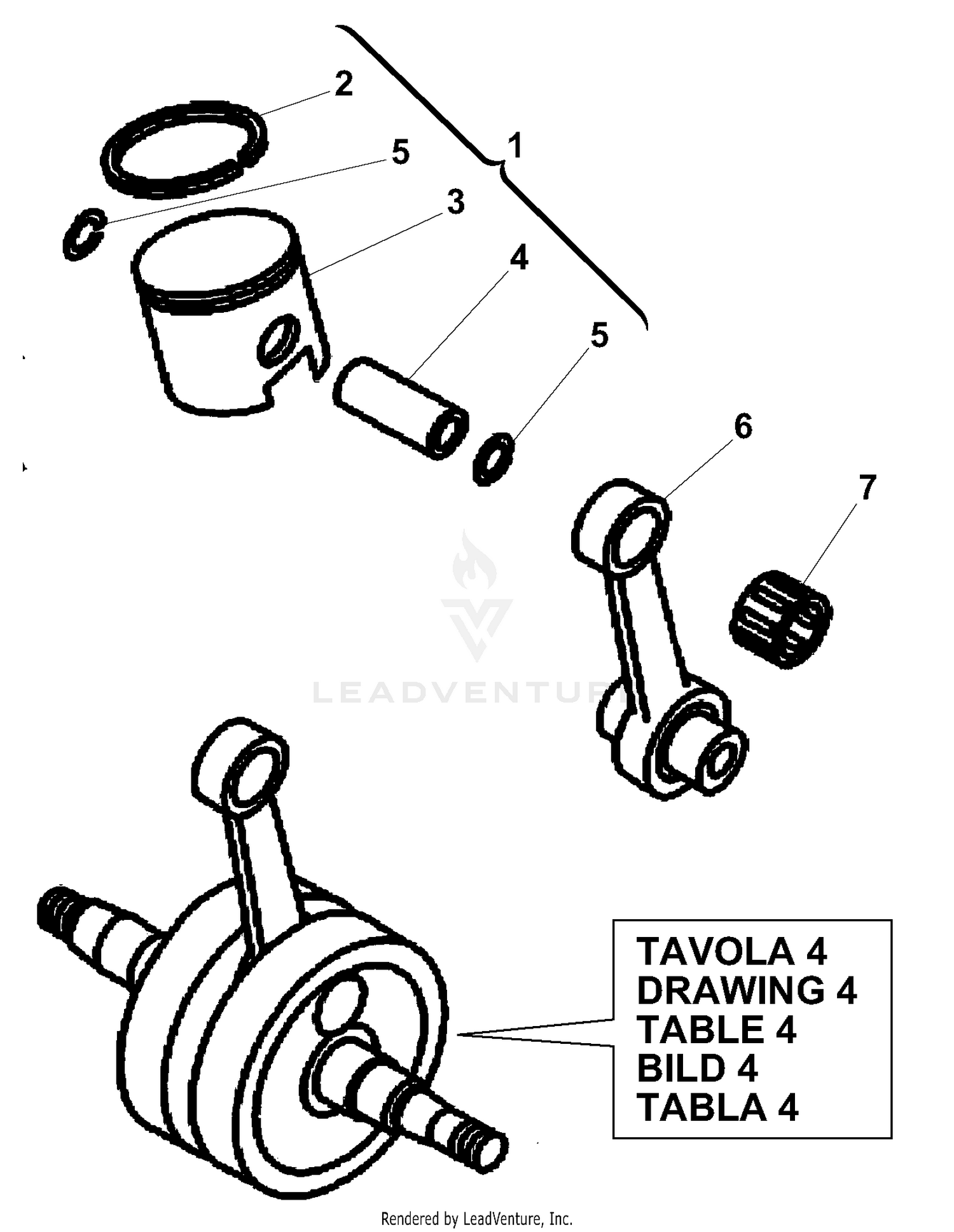 2
5
1
3
4
5
6
7
LEADVENTURE
TAVOLA 4
DRAWING 4
TABLE 4
BILD 4
TABLA 4
Rendered by LeadVenture, Inc.