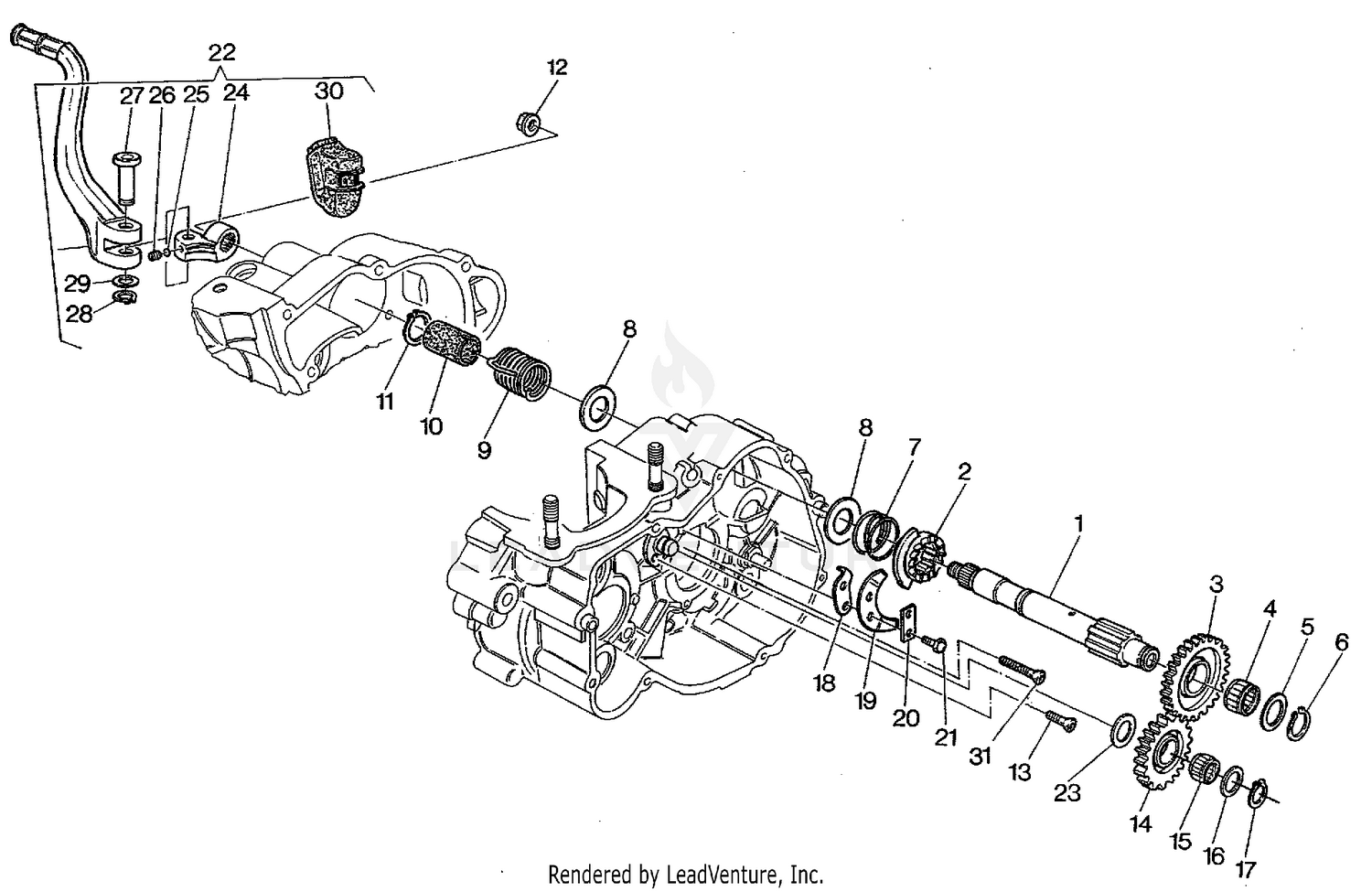 22
27 26 25 24
30
12
29
28
11
10
9
8
8
7
2
1
3
4
5
6
18
19
20
21
31
13
23
14
15
16
17
Rendered by LeadVenture, Inc.