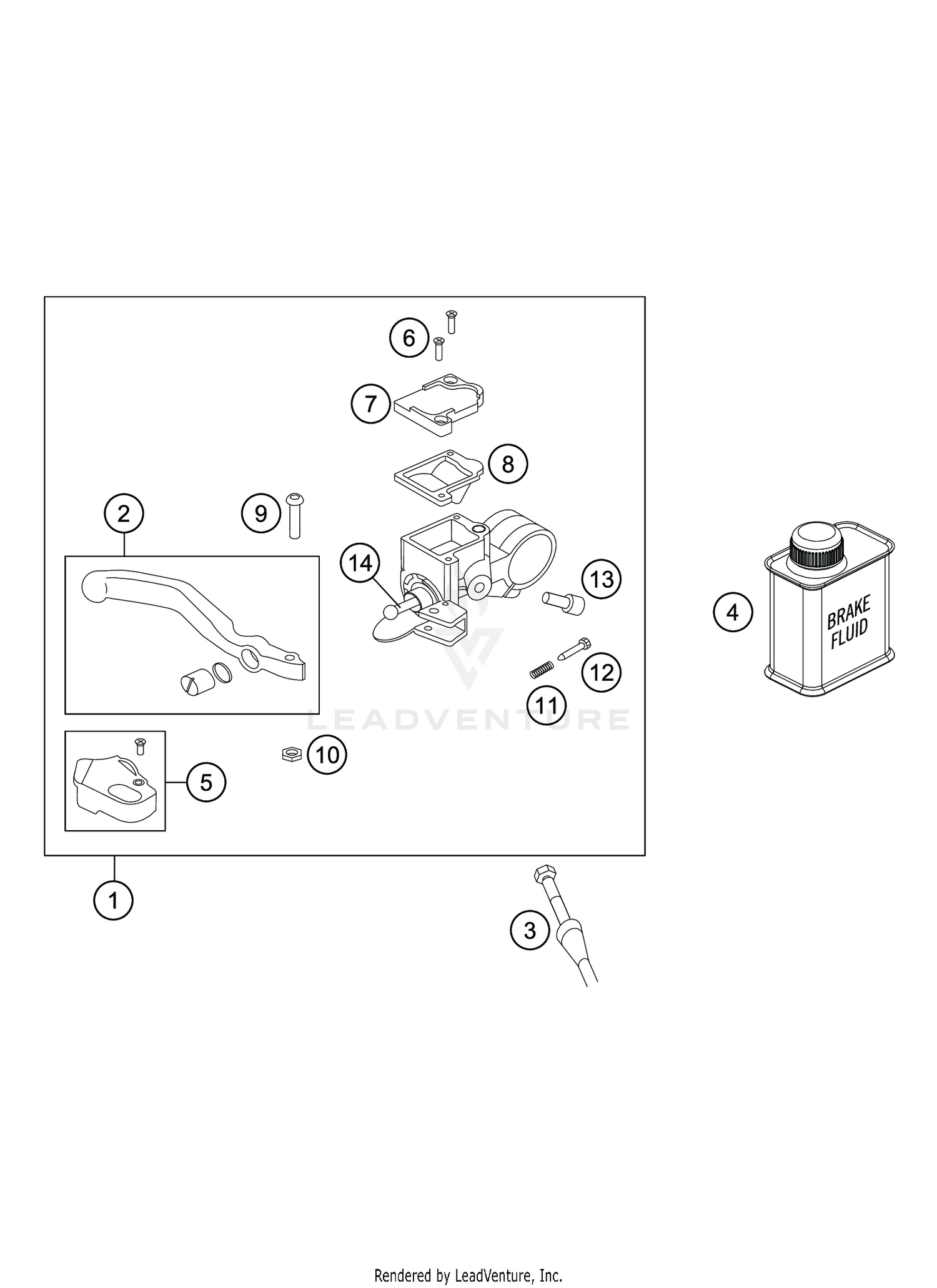 6

7

8

2

9

14

13

4

BRAKE FLUID

12

11

LEADVENTURE

10

5

1

3

Rendered by LeadVenture, Inc.