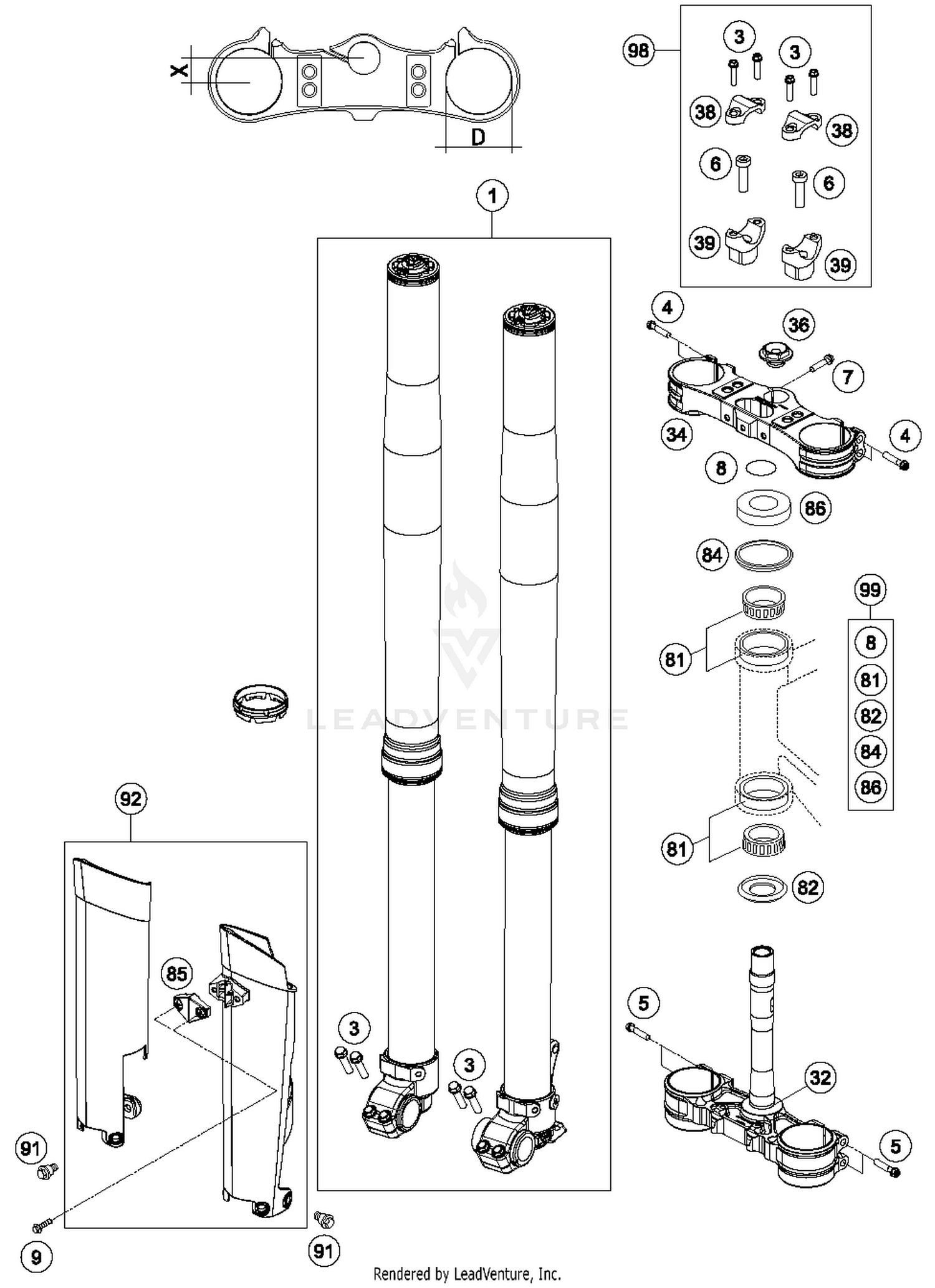 X
D
98
3
3
38
38
6
6
39
39
1
4
36
7
34
4
8
86
84
99
8
81
82
84
86
81
81
82
LEADVENTURE
92
85
3
3
5
32
5
91
9
91
Rendered by LeadVenture, Inc.