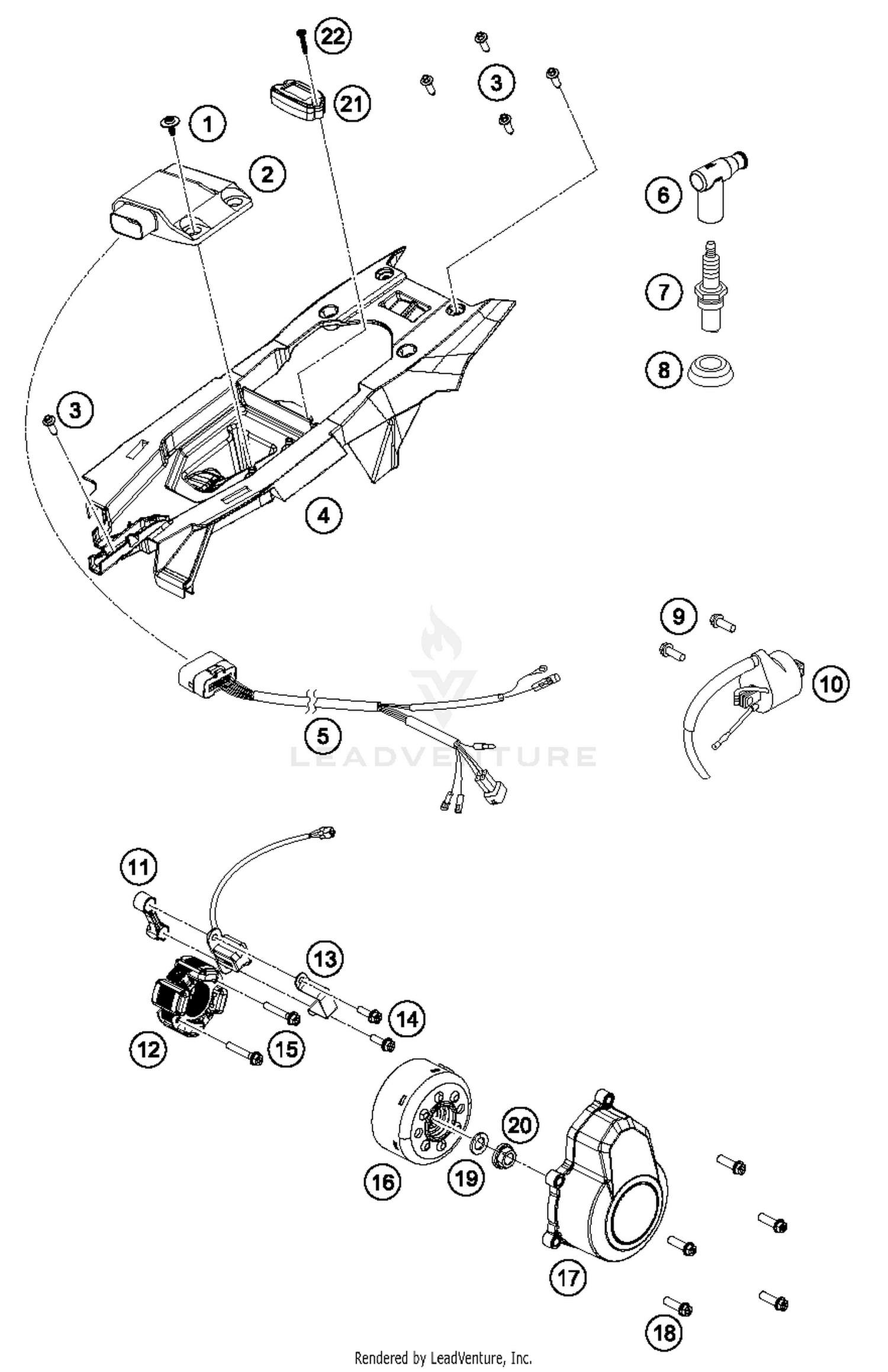 22
3
21
1
2
6
7
8
3
4
9
10
5
LEADVENTURE
11
13
14
12
15
20
16
19
17
18
Rendered by LeadVenture, Inc.