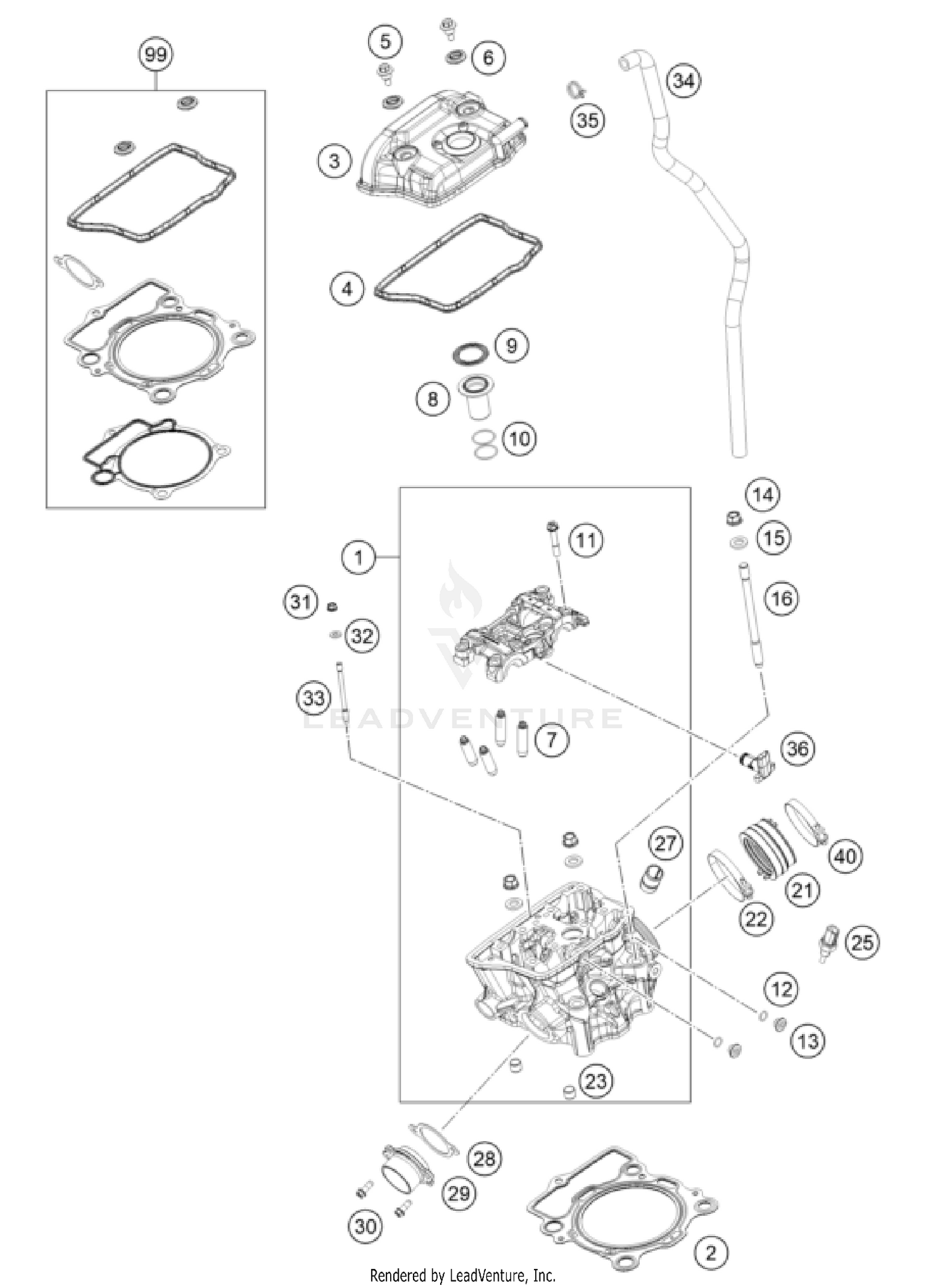 99

5

6

34

35

3

4

9

8

10

14

15

11

1

16

31

32

33

LEADVENTURE

7

36

27

40

21

22

25

12

13

23

28

29

30

2

Rendered by LeadVenture, Inc.