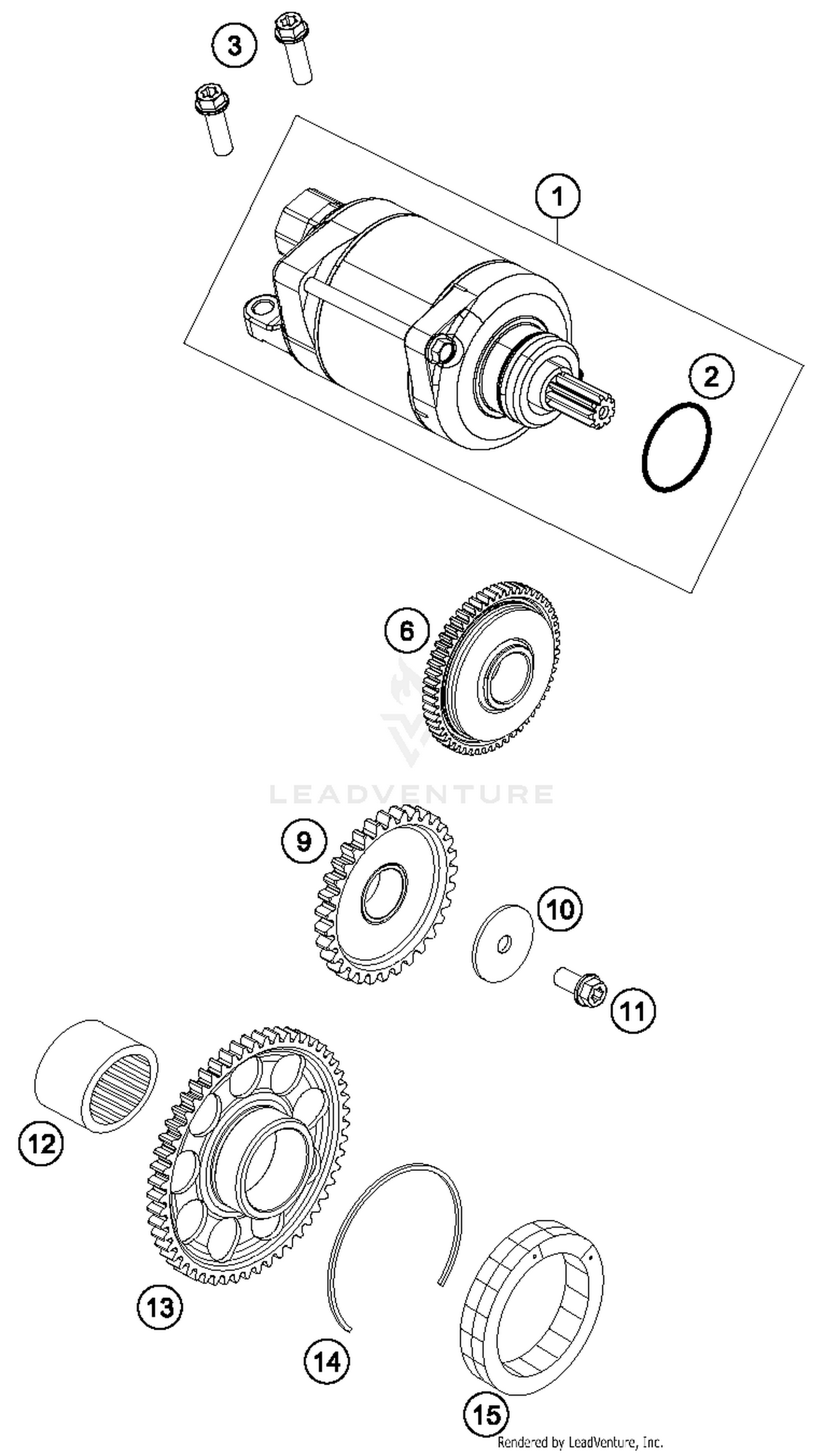 3

1

2

6

LEADVENTURE

9

10

11

12

13

14

15

Rendered by LeadVenture, Inc.