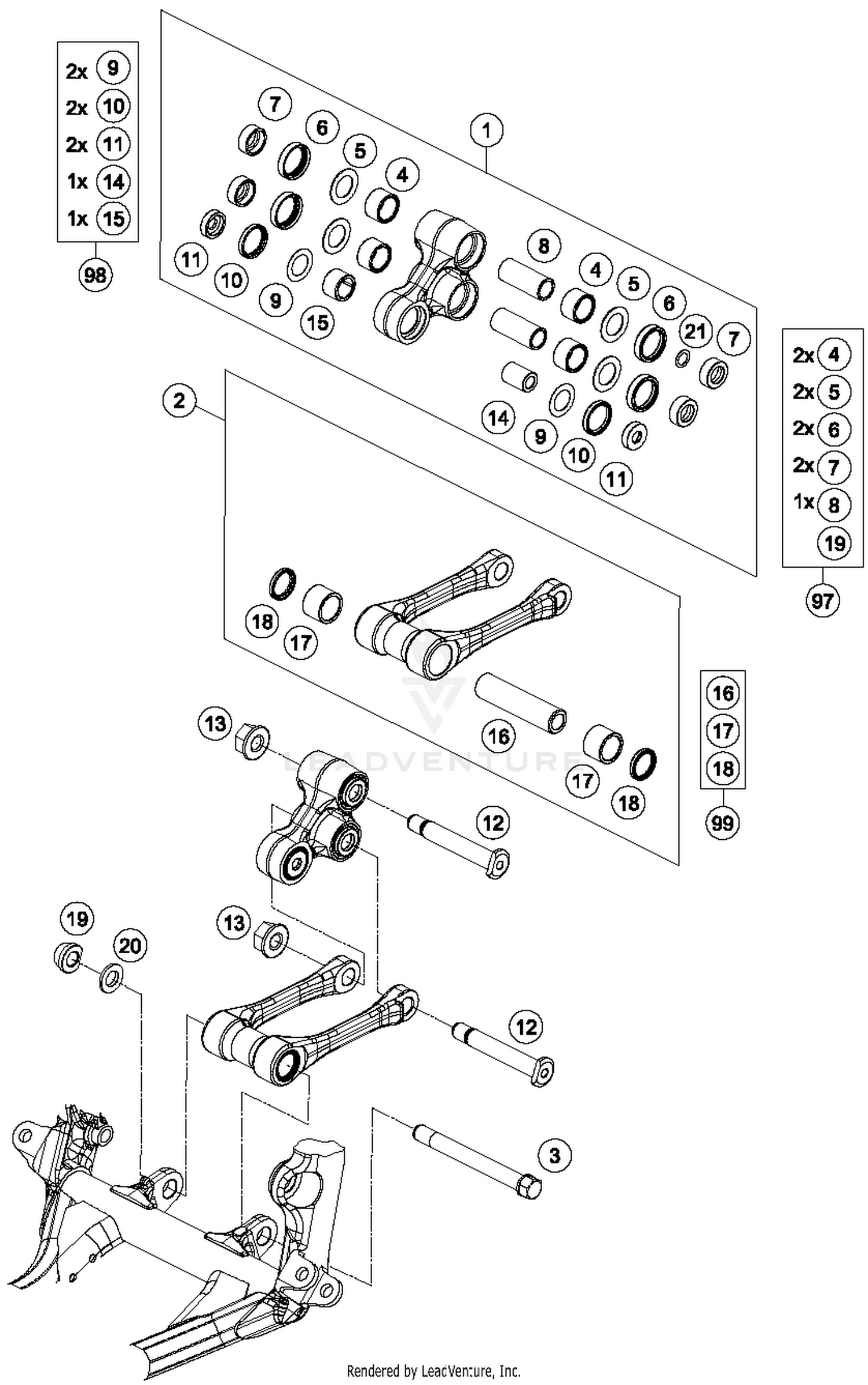 2x 9
2x 10
2x 11
1x 14
1x 15

98

7
6
5
4
1
11
10
9
15
8
4
5
6
21
7
14
9
10
11

2x 4
2x 5
2x 6
2x 7
1x 8
19

97

2
18
17
16
17
18

16
17
18

99

LEADVENTURE

13
12
19
20
13
12
3

Rendered by LeadVenture, Inc.