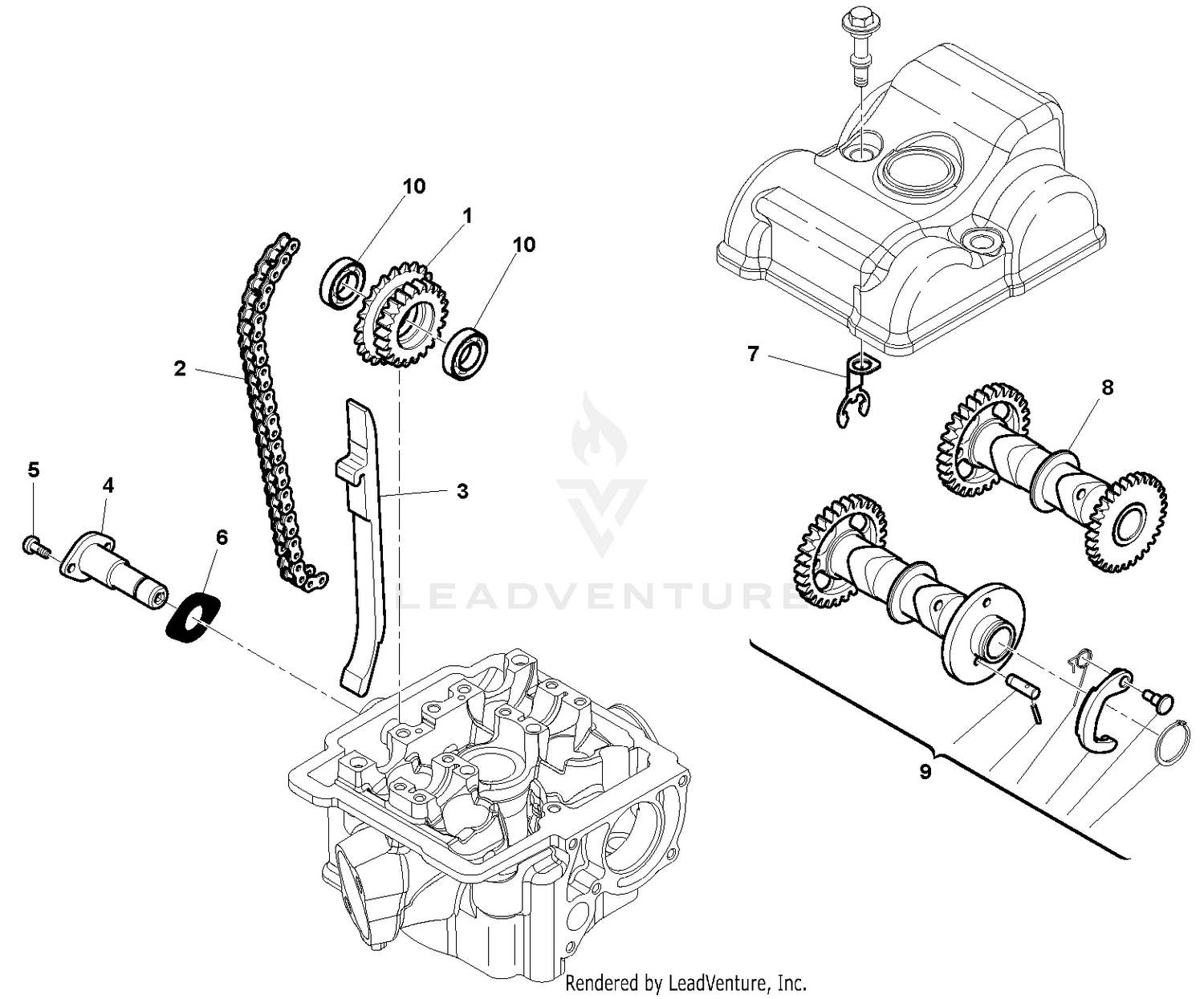 10
1
10
2
3
5
4
6
7
8
9
LEADVENTURE
Rendered by LeadVenture, Inc.