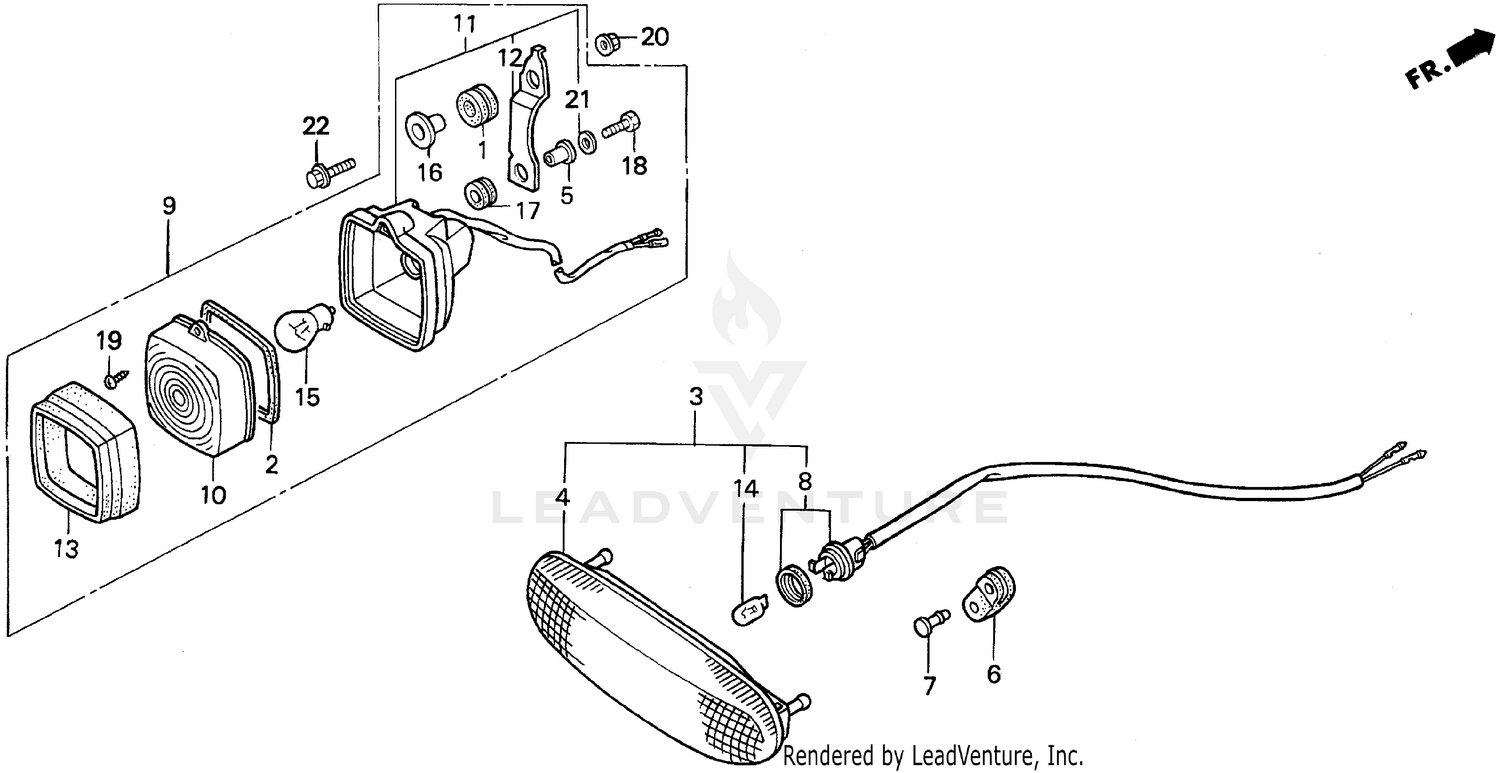 11
20
FR.
12
21
22
16
1
18
5
17
9
19
15
2
10
13
3
4
14
8
LEADVENTURE
7
6
Rendered by LeadVenture, Inc.