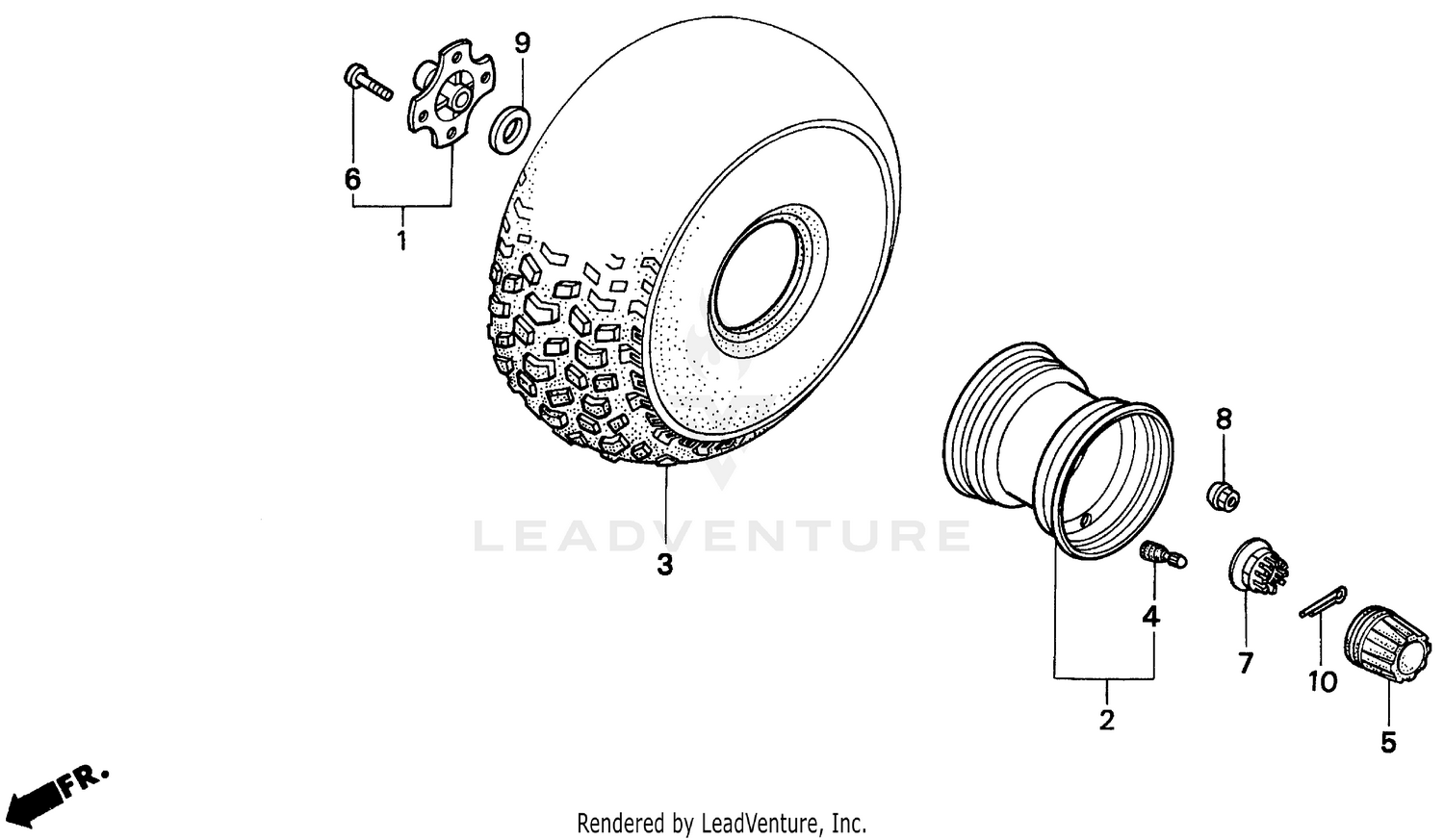 9
6
1
3
LEADVENTURE
8
4
7
10
2
5
FR.
Rendered by LeadVenture, Inc.