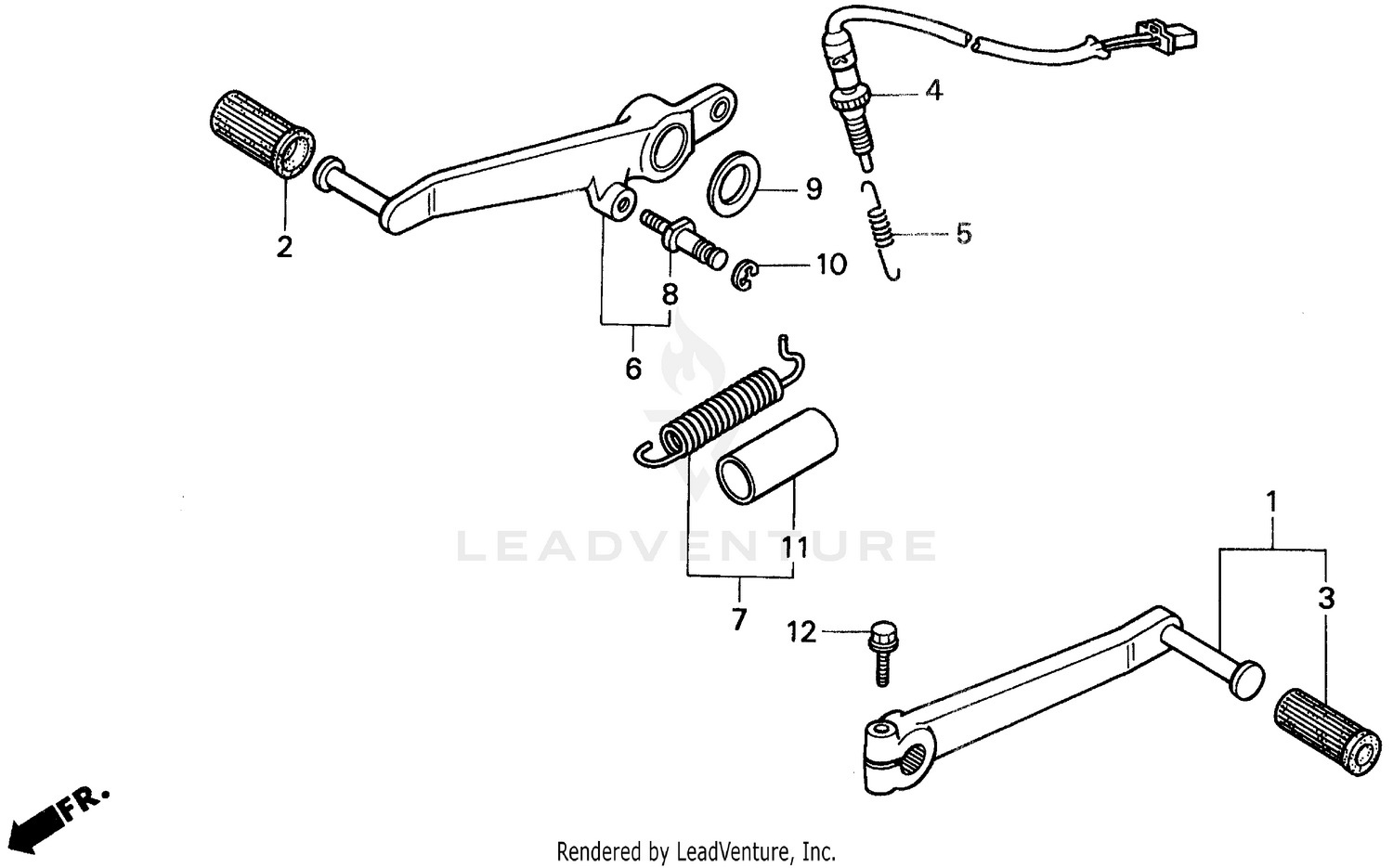 4

9

5

2

10

8

6

LEADVENTURE

11

7

1

3

12

FR.

Rendered by LeadVenture, Inc.