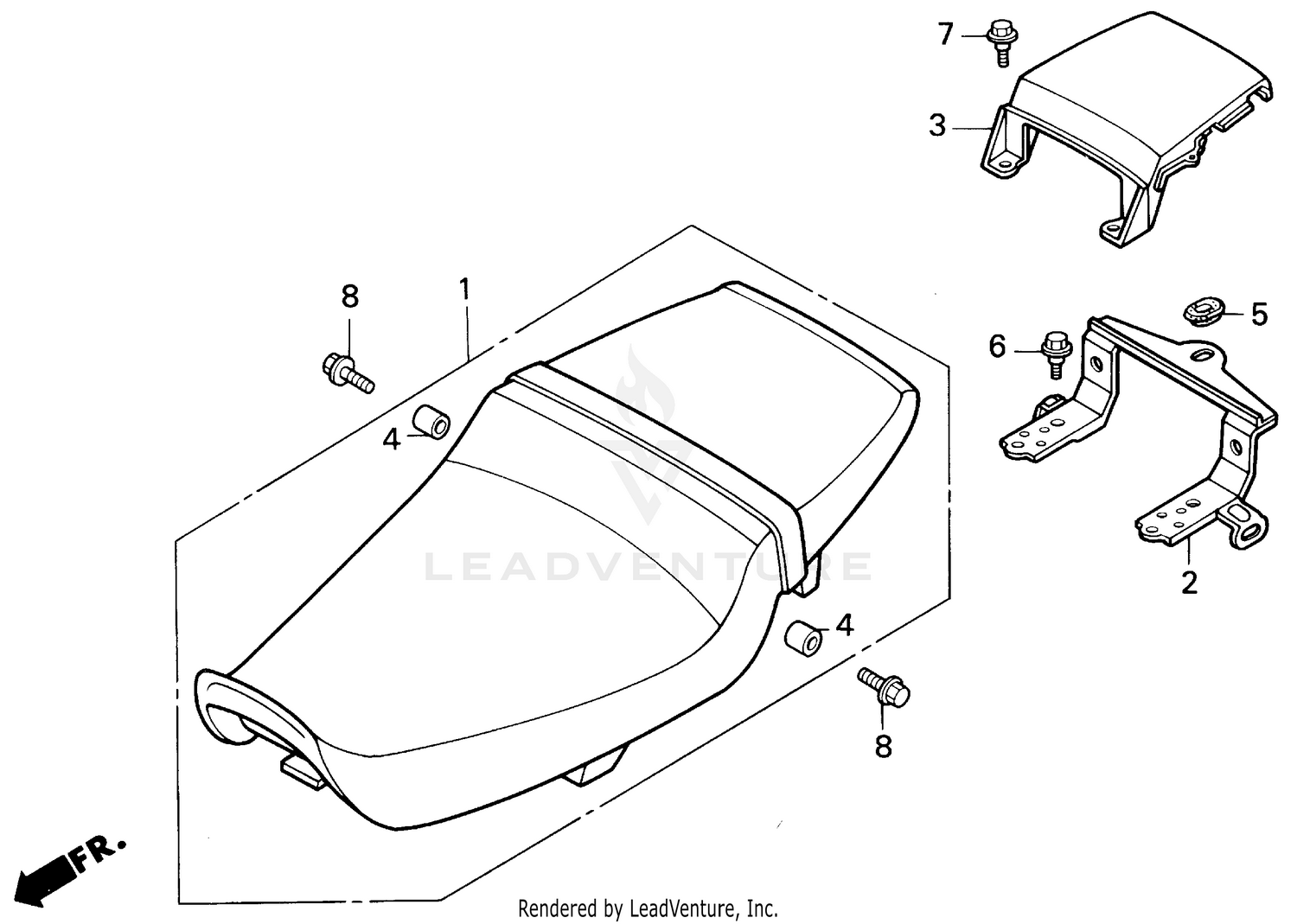 7
3
8
1
5
6
4
LEADVENTURE
2
4
8
FR.
Rendered by LeadVenture, Inc.