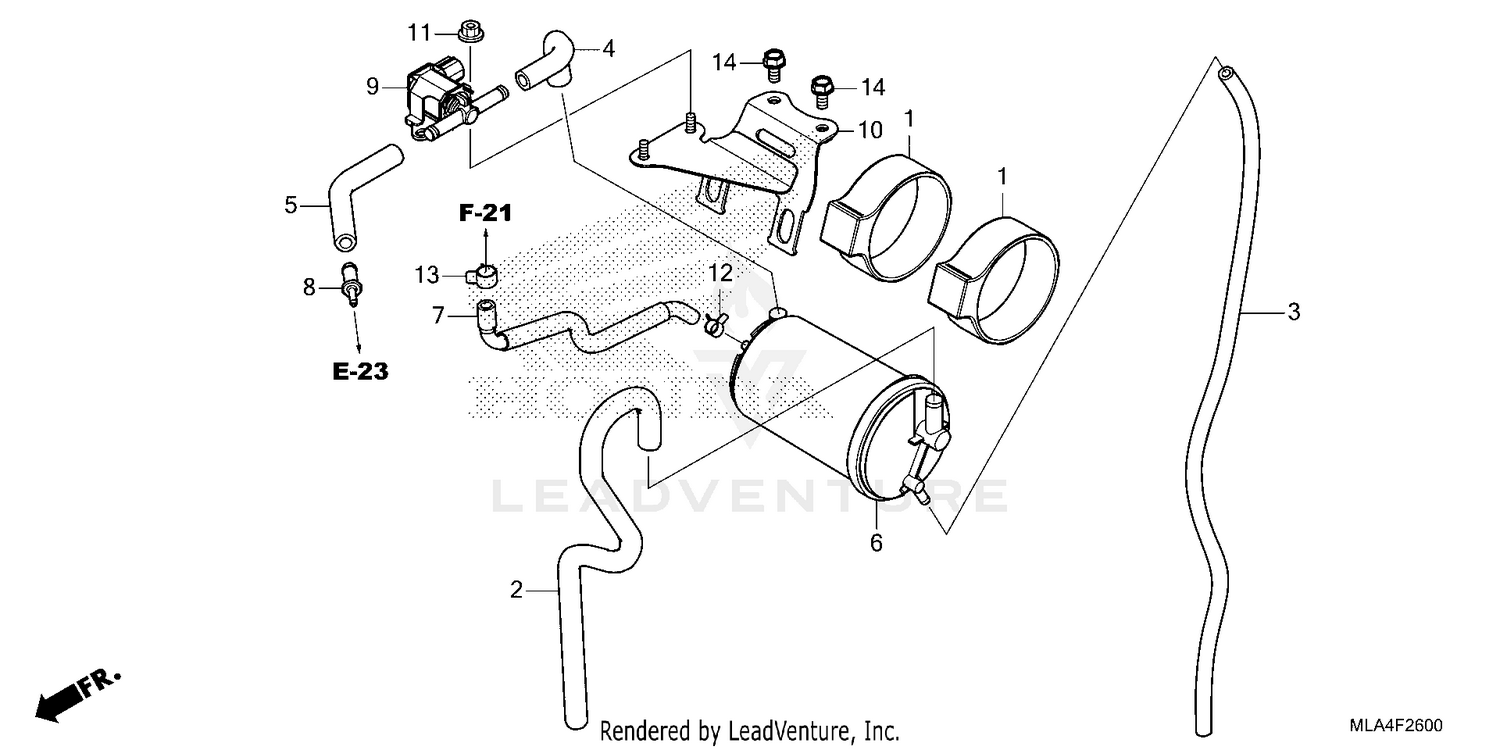 11
4
14
14
9
10
1
1
5
F-21
13
12
8
7
3
E-23
LEADVENTURE
6
2
FR.
Rendered by LeadVenture, Inc.
MLA4F2600