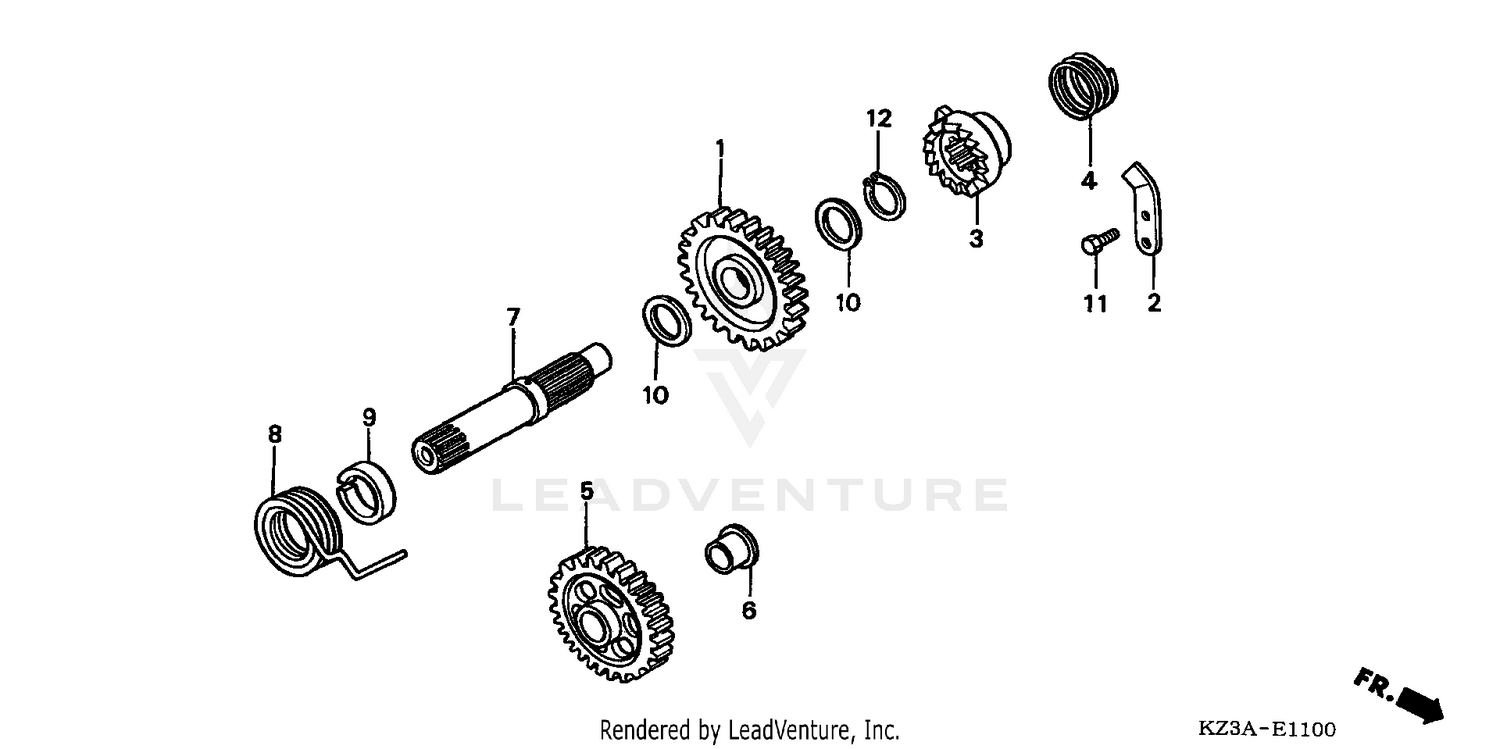 12
1
4
3
10
11
2
7
10
8
9
LEADVENTURE
5
6
FR.
Rendered by LeadVenture, Inc.
KZ3A-E1100