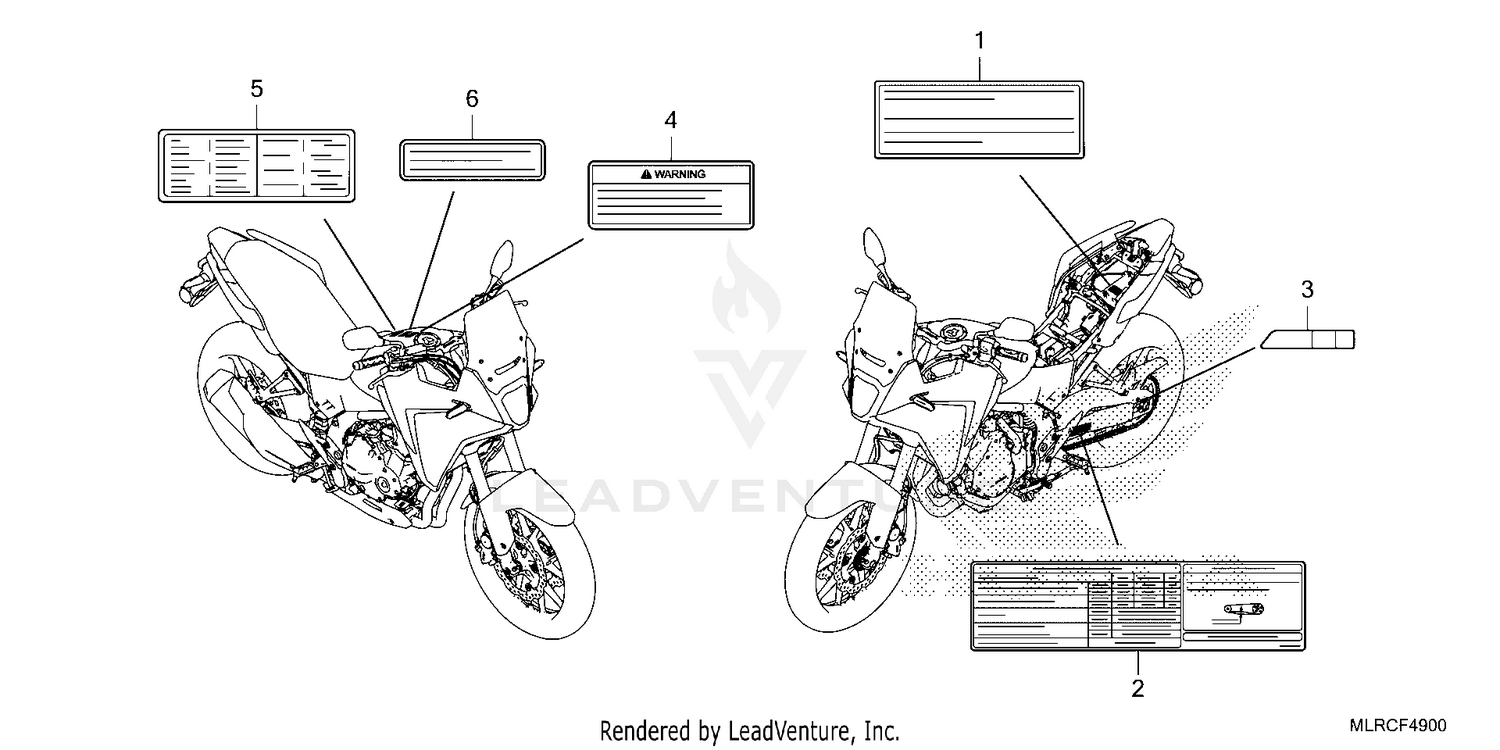 5

6

4

WARNING

1

3

2

LEADVENTU

Rendered by LeadVenture, Inc.

MLRCF4900