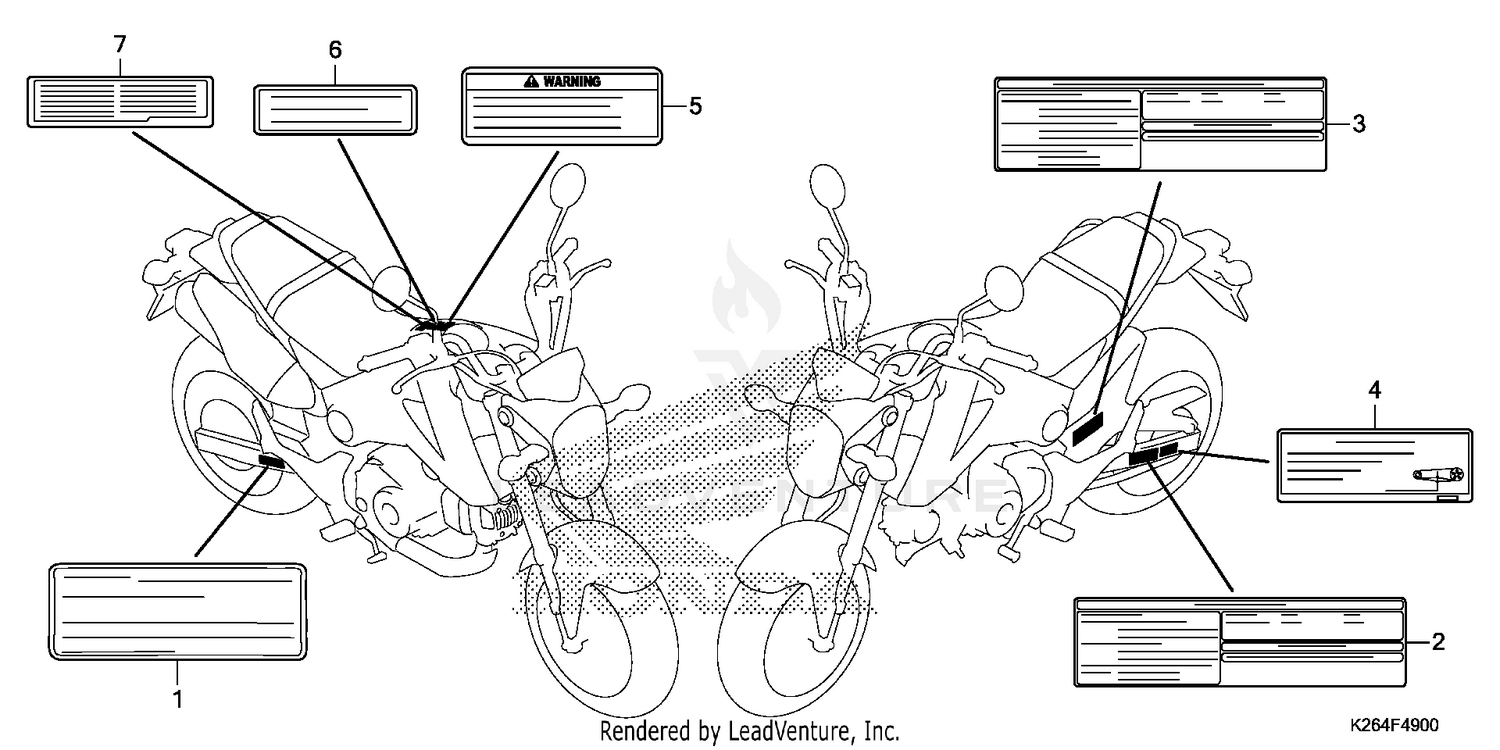 7
6
WARNING
5
3
4
1
2
Rendered by LeadVenture, Inc.
K264F4900