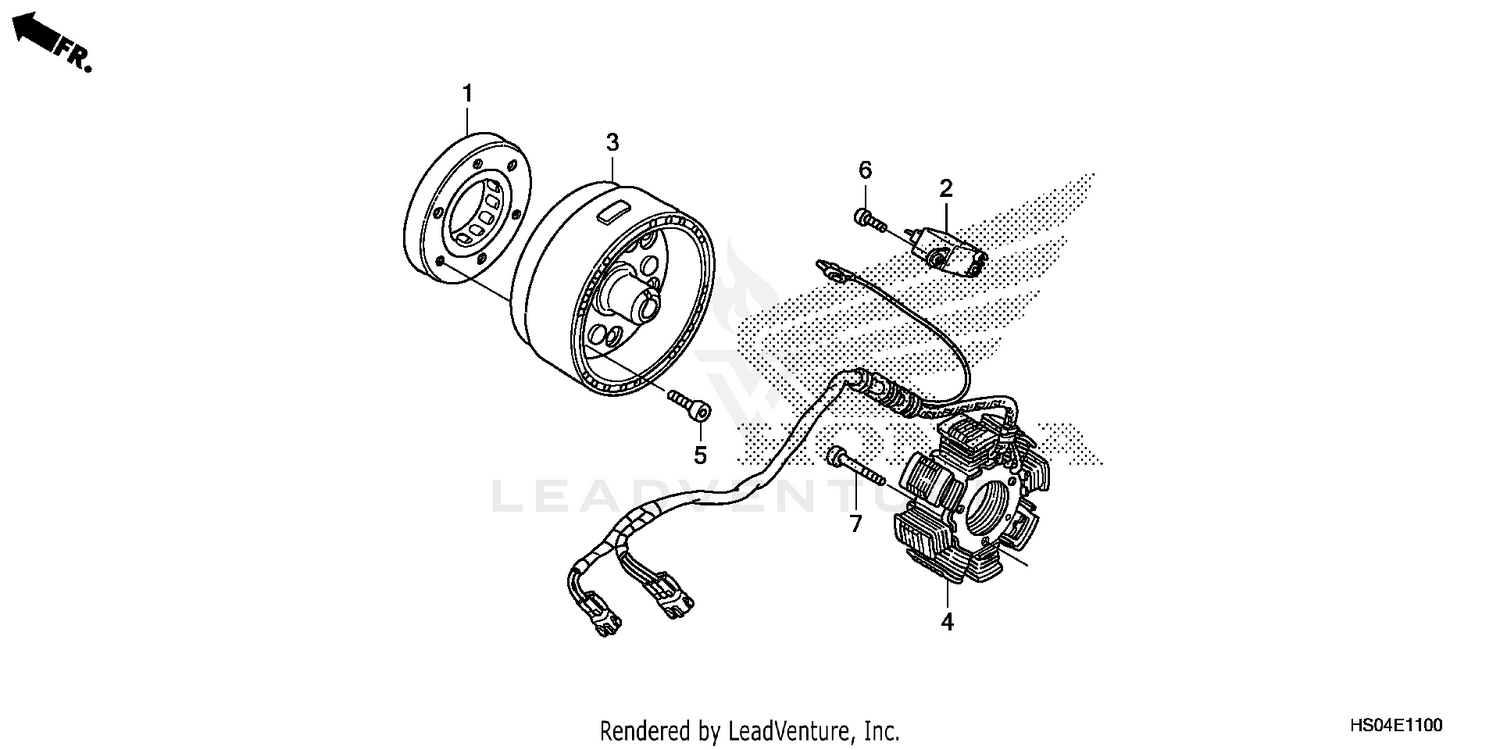 FR.

1
3
6
2
5
7
4

LEADVENTURE

Rendered by LeadVenture, Inc.
HS04E1100