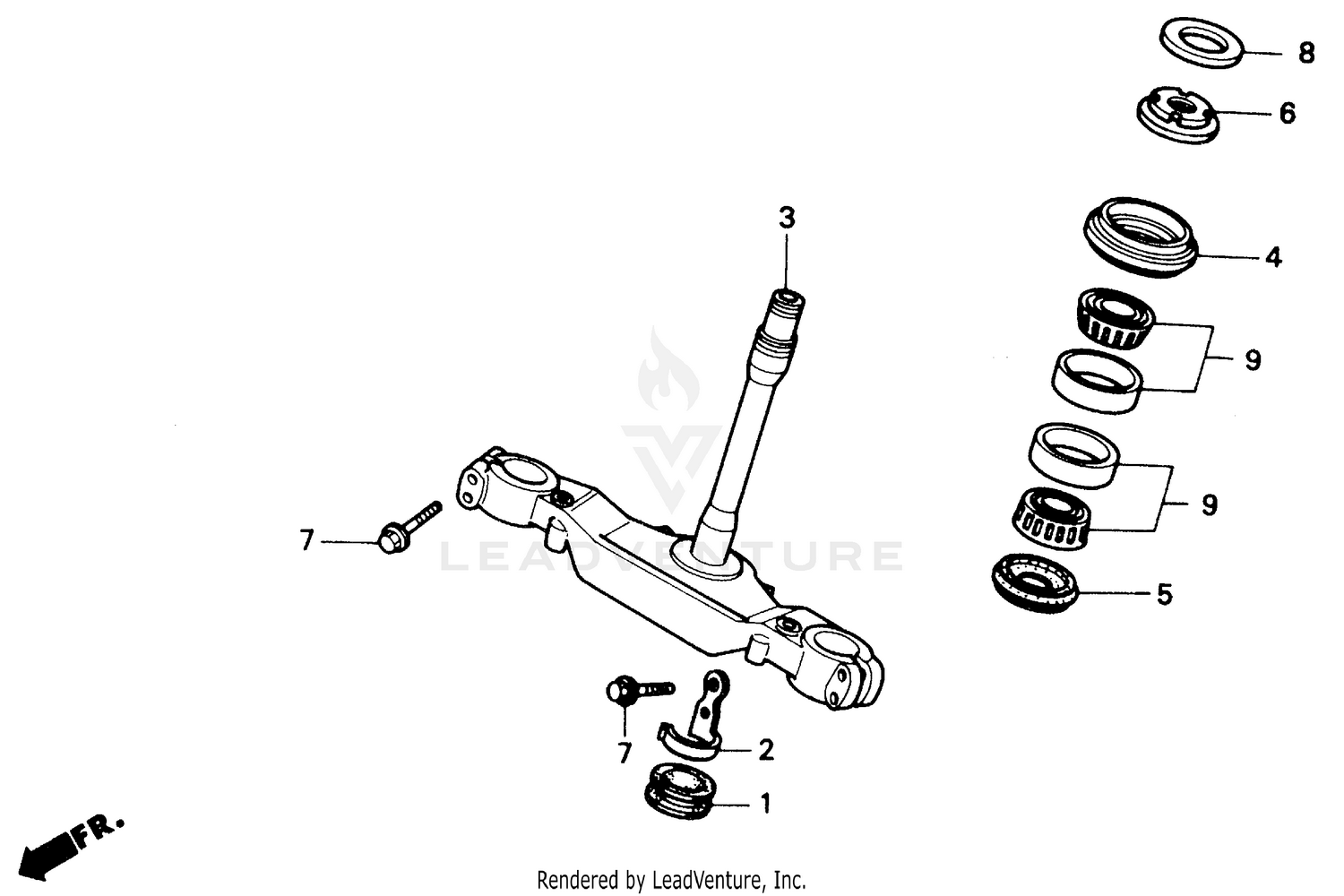 8
6
3
4
9
9
7
LEADVENTURE
5
7
2
1
FR.
Rendered by LeadVenture, Inc.