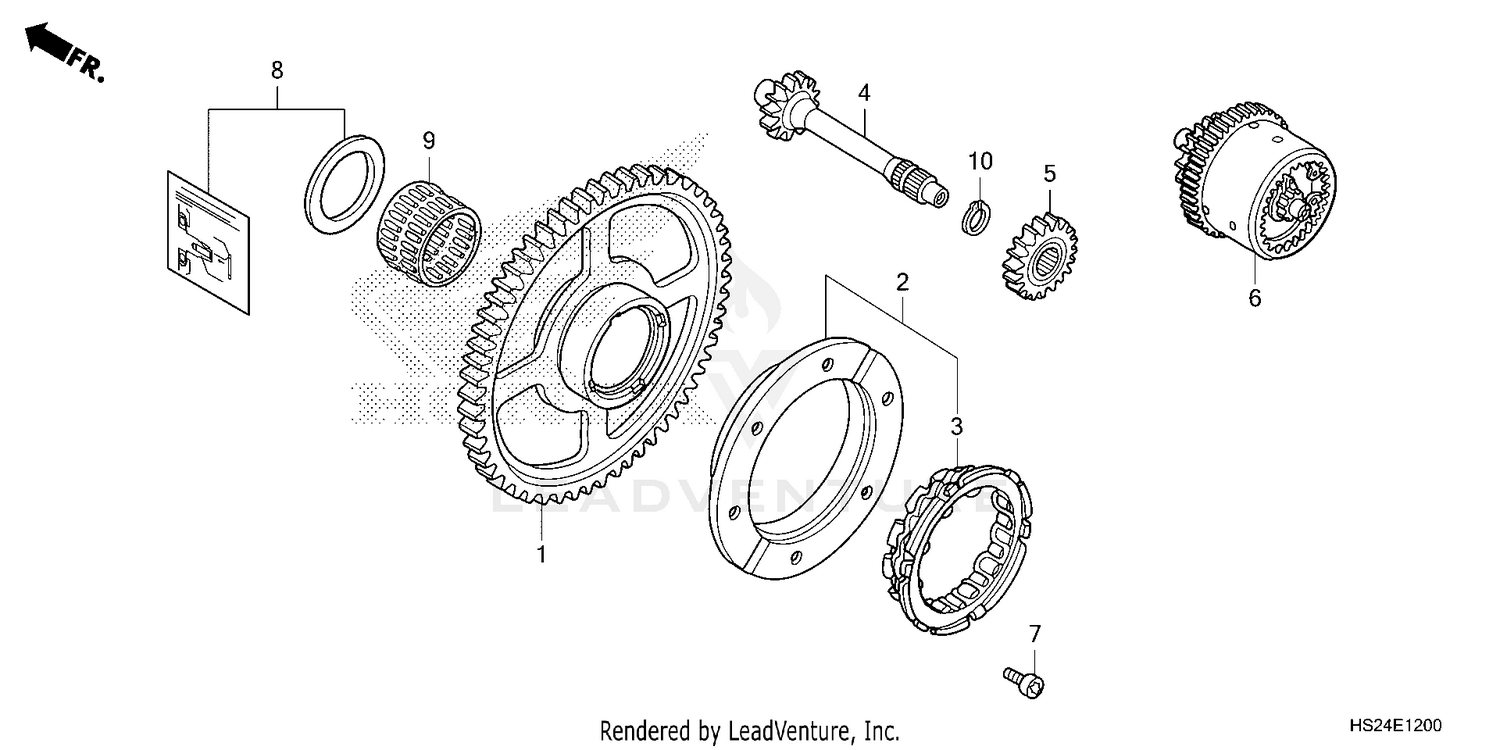 FR.

8

9

4

10

5

6

2

3

1

7

LEADVENTURE

Rendered by LeadVenture, Inc.

HS24E1200