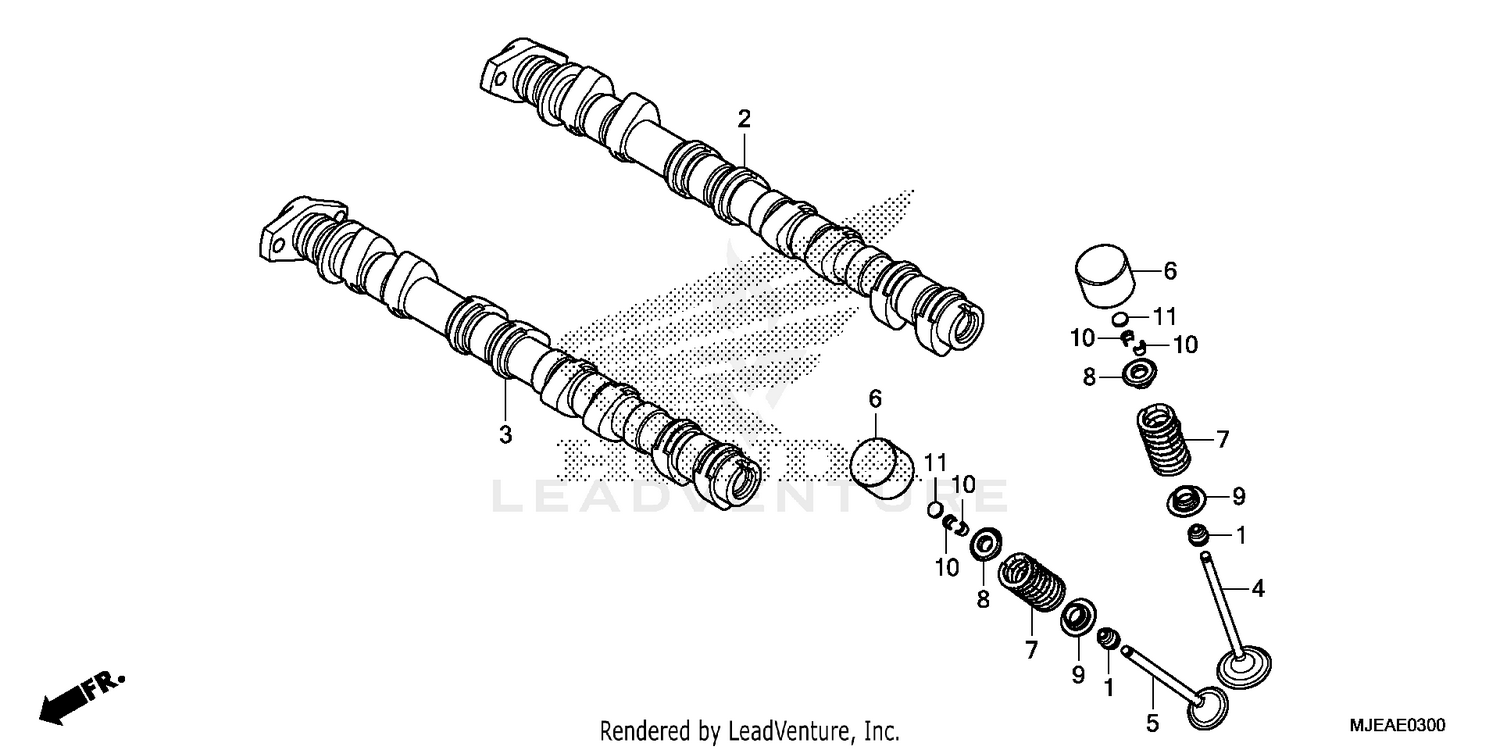 2

3

6

11

10

10

8

7

9

1

4

6

11

10

10

8

7

9

1

5

LEADVENTURE

FR.

Rendered by LeadVenture, Inc.

MJEAE0300