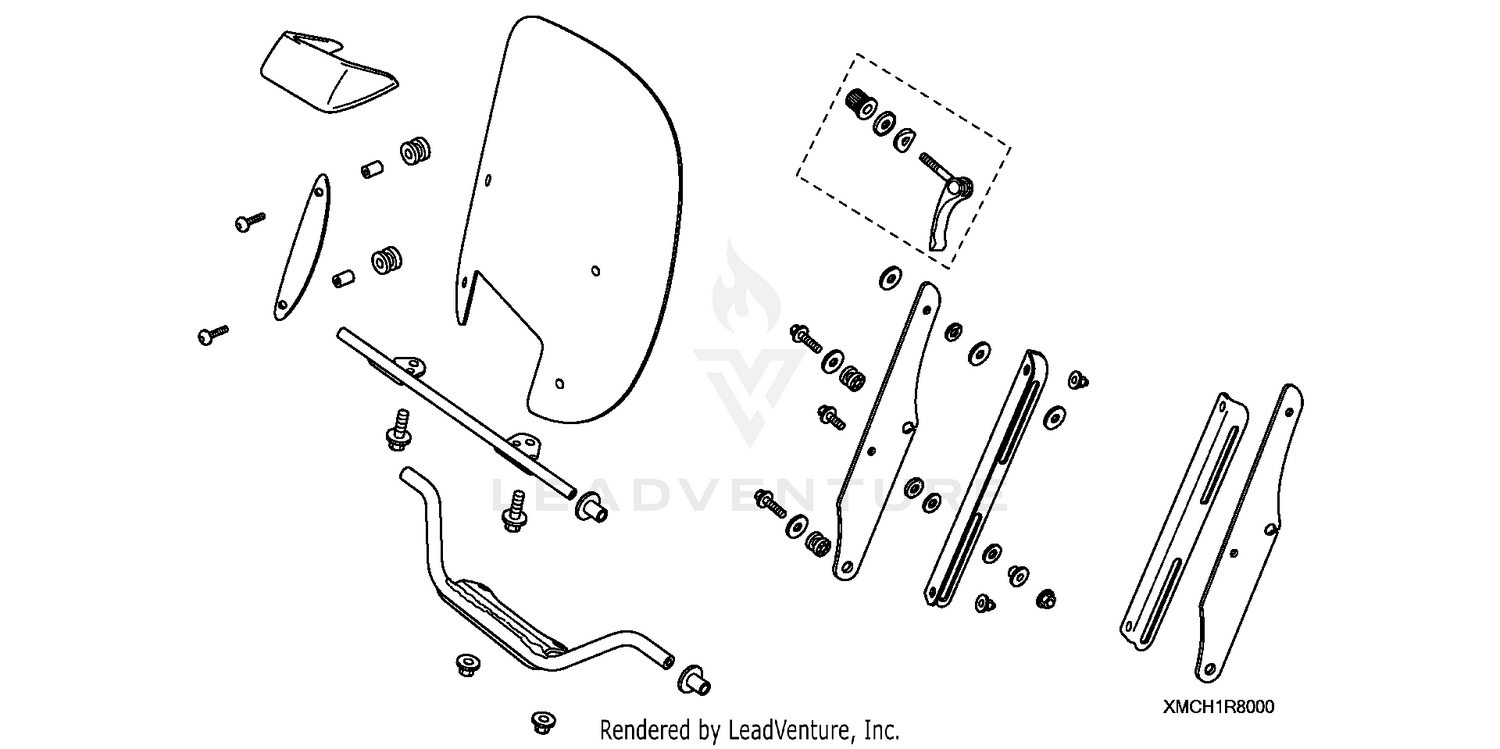 LEADVENTURE

XMCH1R8000

Rendered by LeadVenture, Inc.