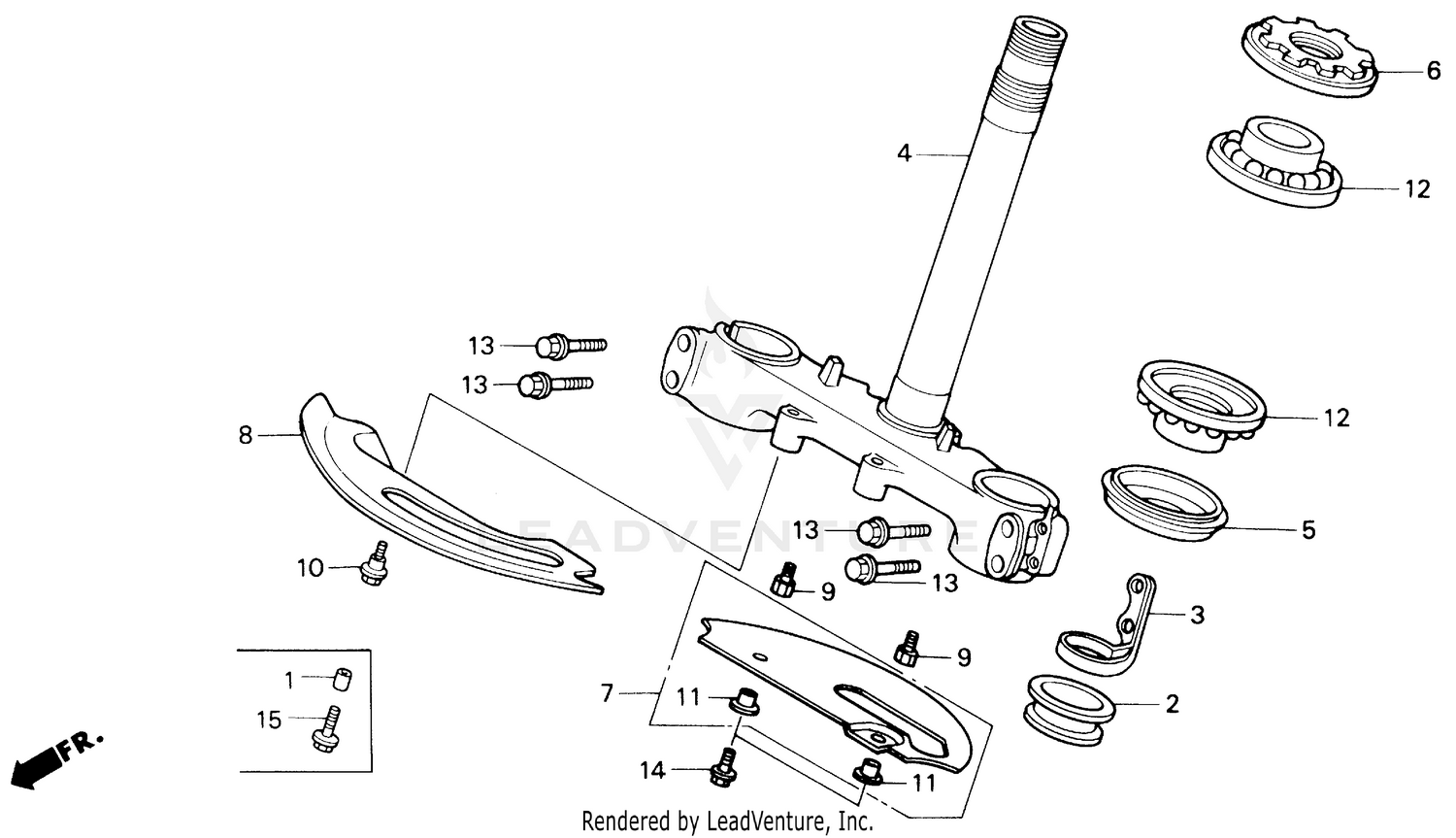 6
4
12
13
13
8
12
5
13
10
9
13
3
9
1
7
11
2
15
FR.
14
11
LEADVENTURE
Rendered by LeadVenture, Inc.