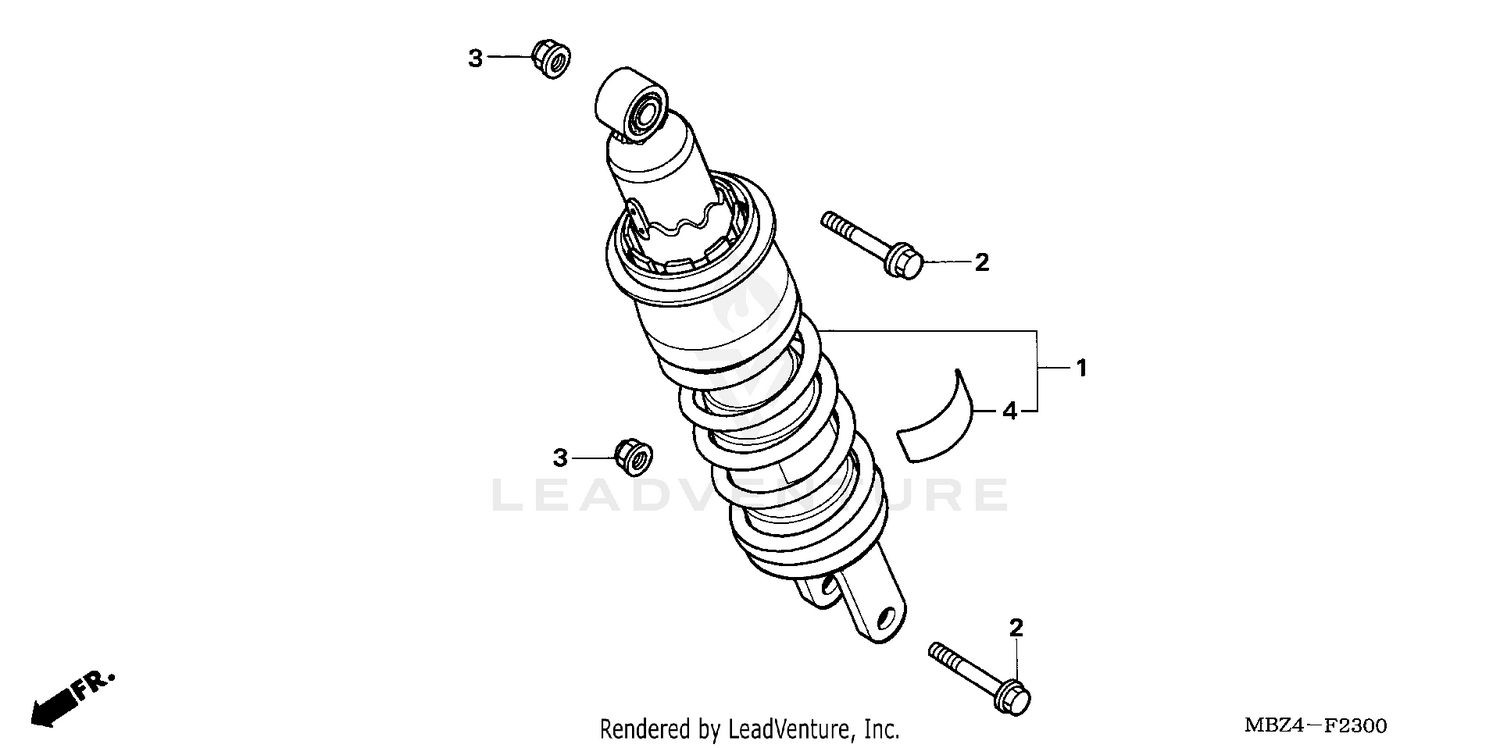 3

2

1

4

3

LEADVENTURE

2

FR.

Rendered by LeadVenture, Inc.

MBZ4—F2300