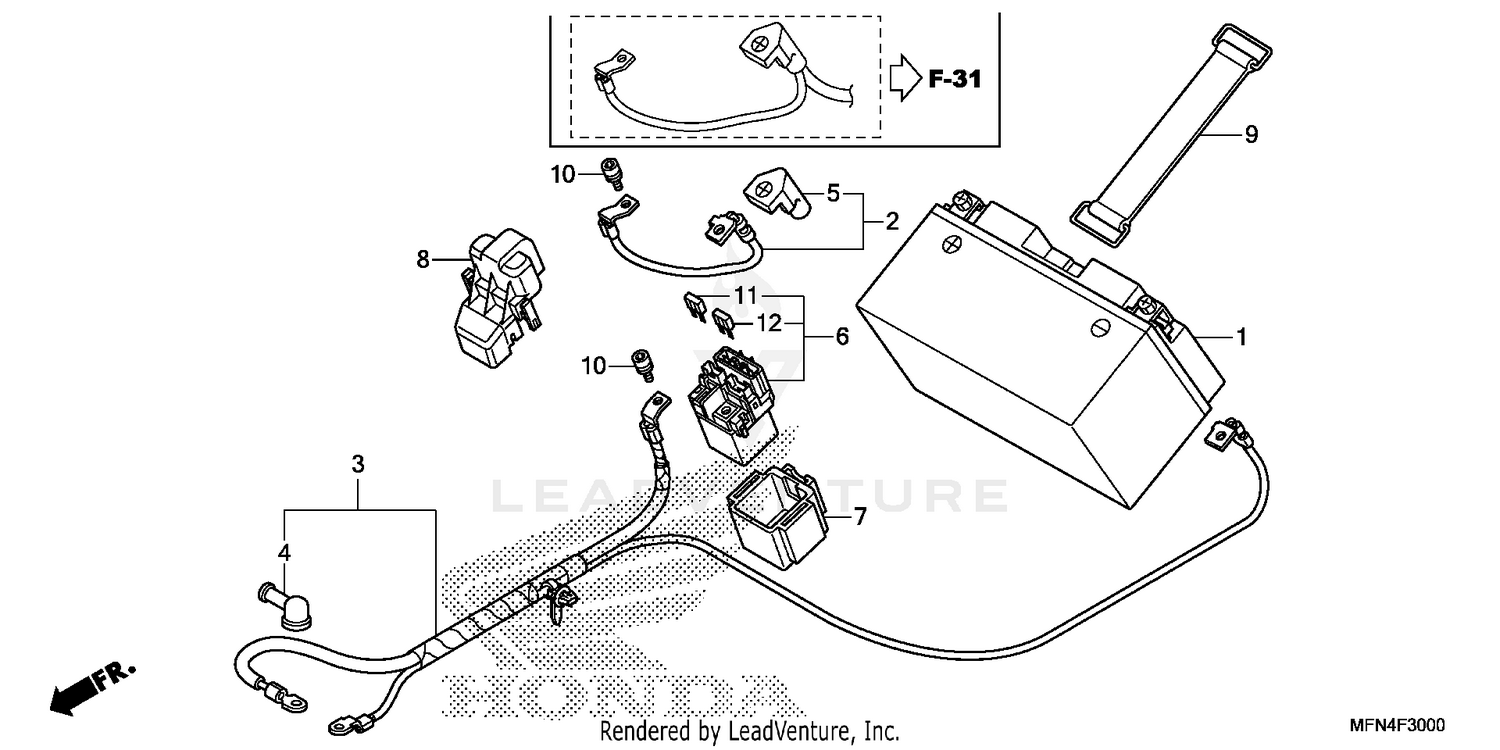 F-31

9

10

5

2

8

11

12

6

1

10

3

LEADVENTURE

7

4

FR.

HONDA

Rendered by LeadVenture, Inc.

MFN4F3000