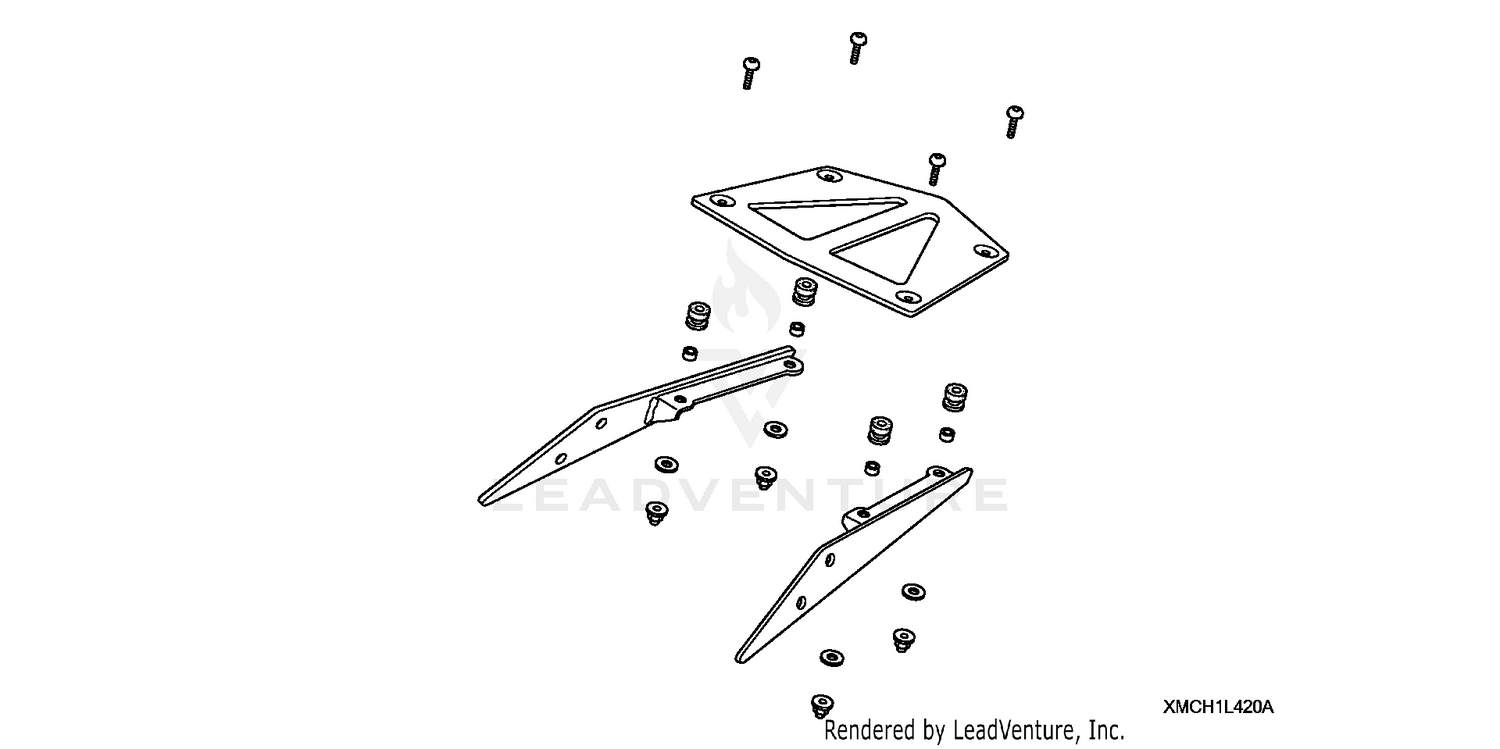 LEADVENTURE

XMCH1L420A

Rendered by LeadVenture, Inc.