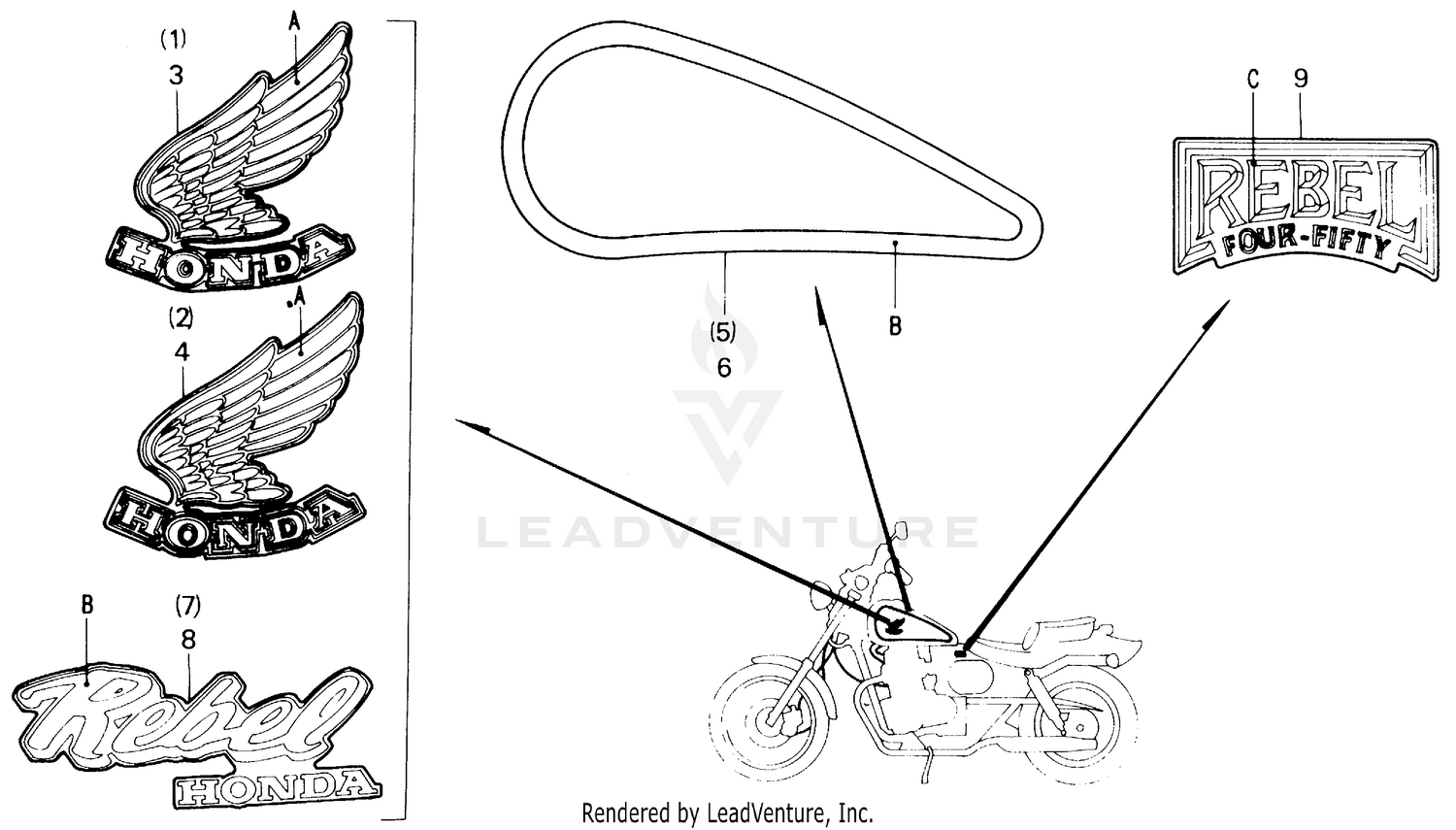 (1)
3
A
HONDA

(2)
4
A
HONDA

B
(7)
8
Rebel
HONDA

(5)
6
B

C 9
REBEL
FOUR-FIFTY

LEADVENTURE

Rendered by LeadVenture, Inc.