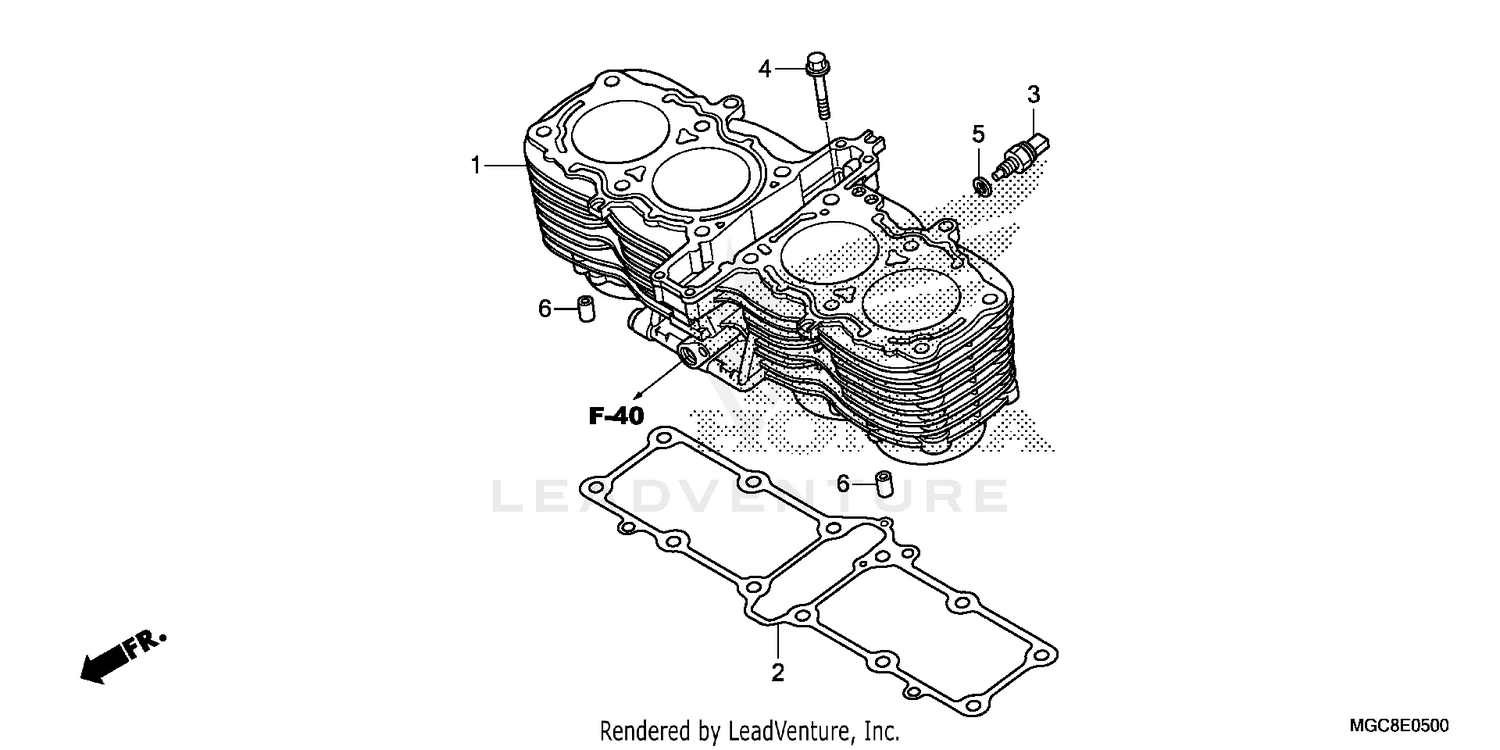 4
3
5
1
6
F-40
6
LEADVENTURE
FR.
2
Rendered by LeadVenture, Inc.
MGC8E0500