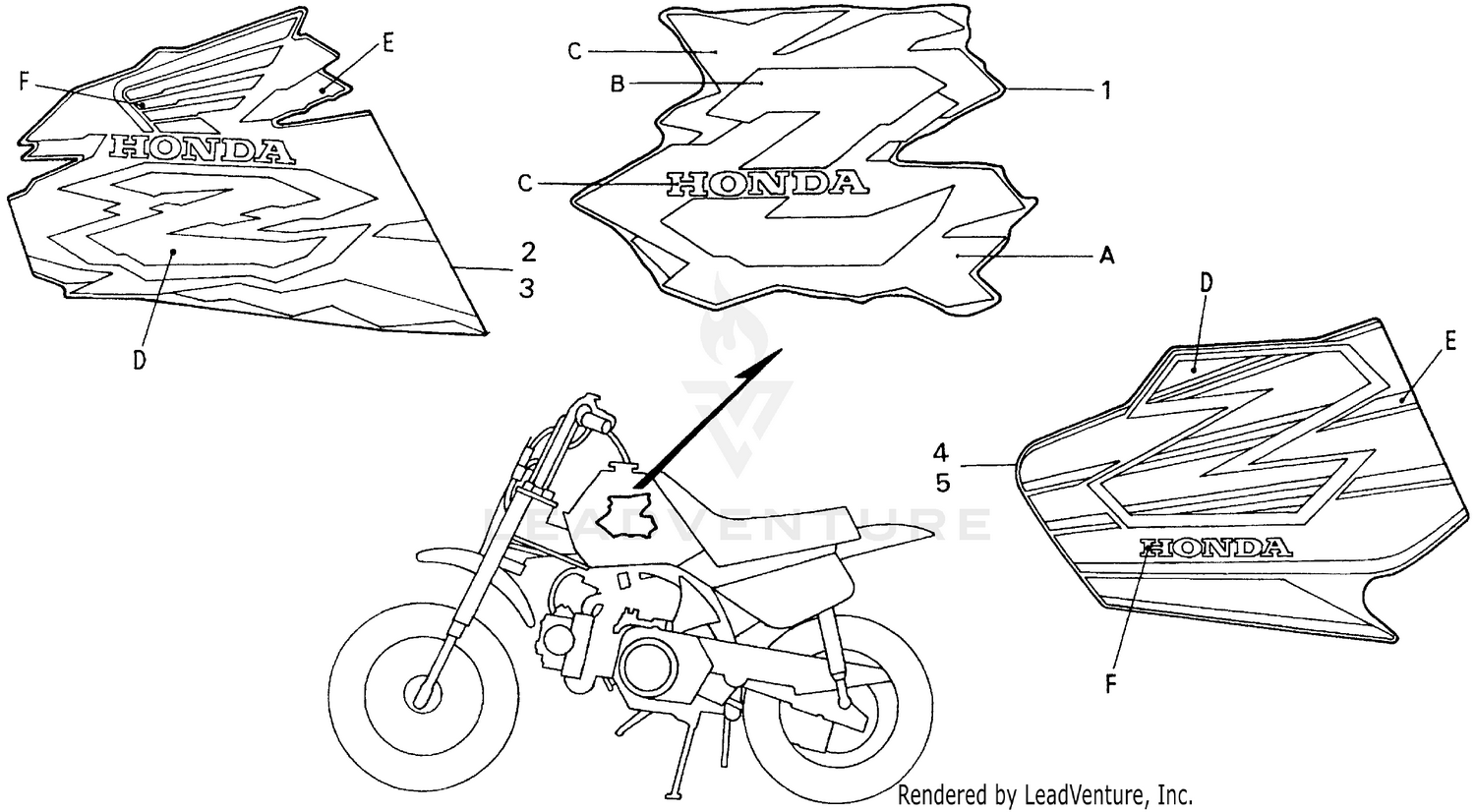 F
E
HONDA
2
3
D
C
B
1
C
HONDA
A
D
E
4
5
HONDA
F
LEADVENTURE
Rendered by LeadVenture, Inc.