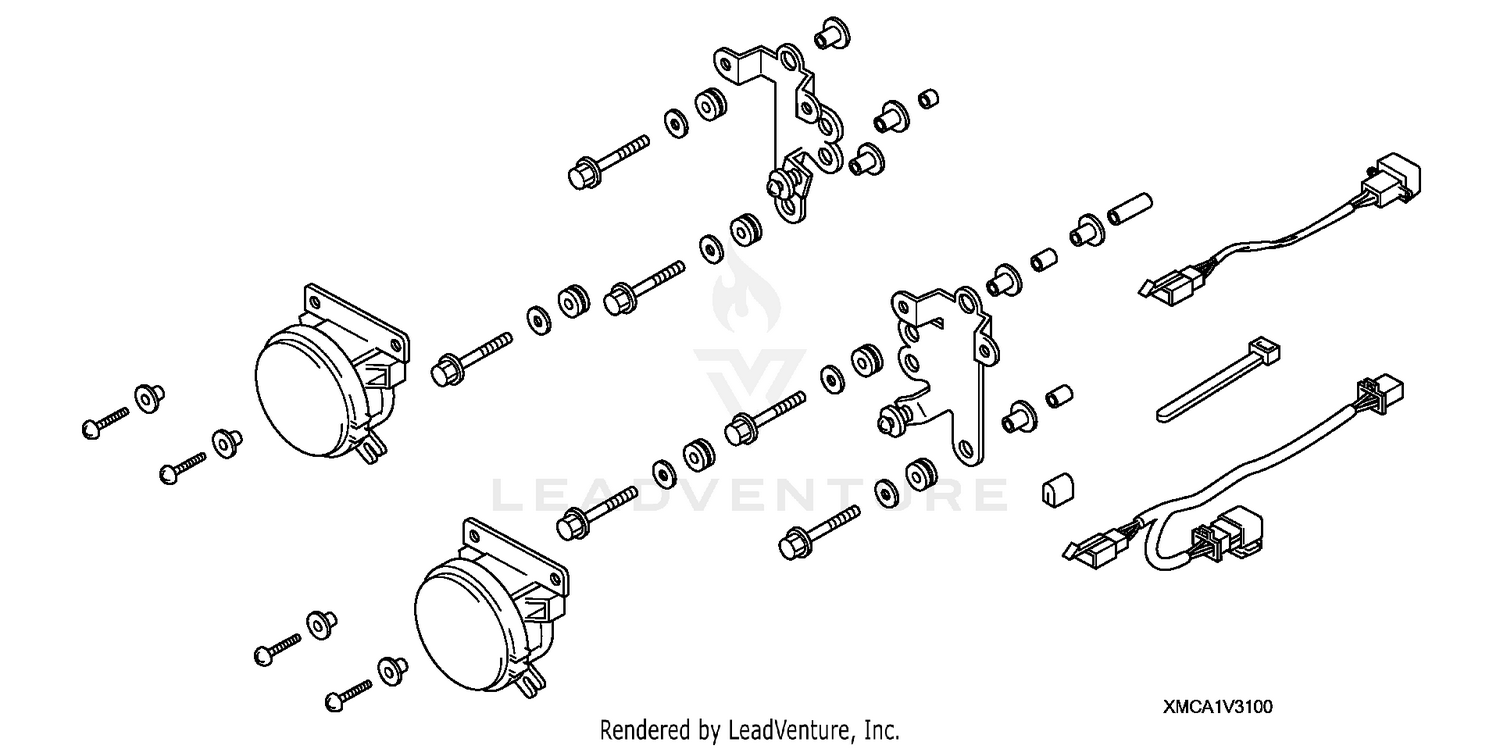 LEADVENTURE

XMCA1V3100

Rendered by LeadVenture, Inc.