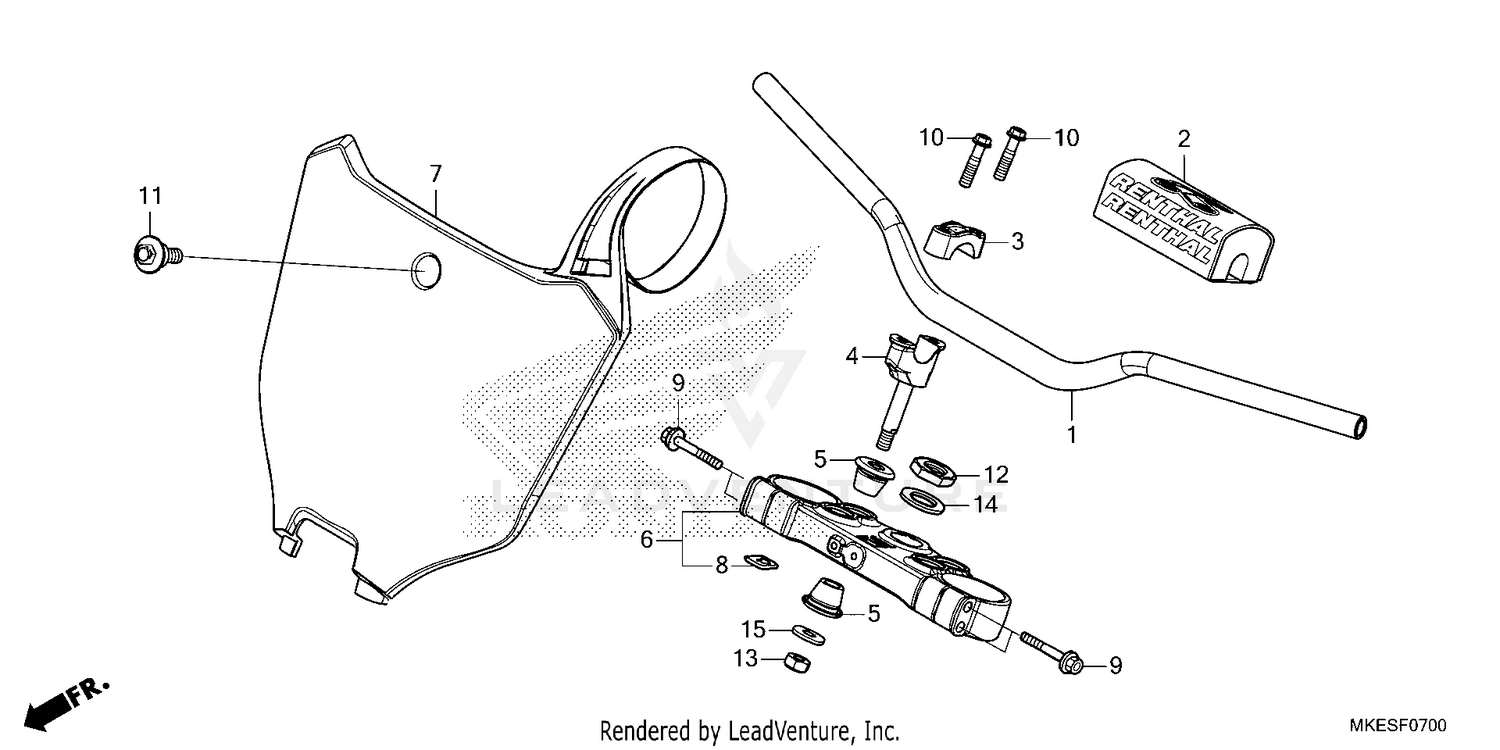 11

7

10

10

2

RENTHAL
RENTHAL

3

4

9

1

5

12

14

6

8

5

15

13

9

FR.

Rendered by LeadVenture, Inc.

MKESF0700