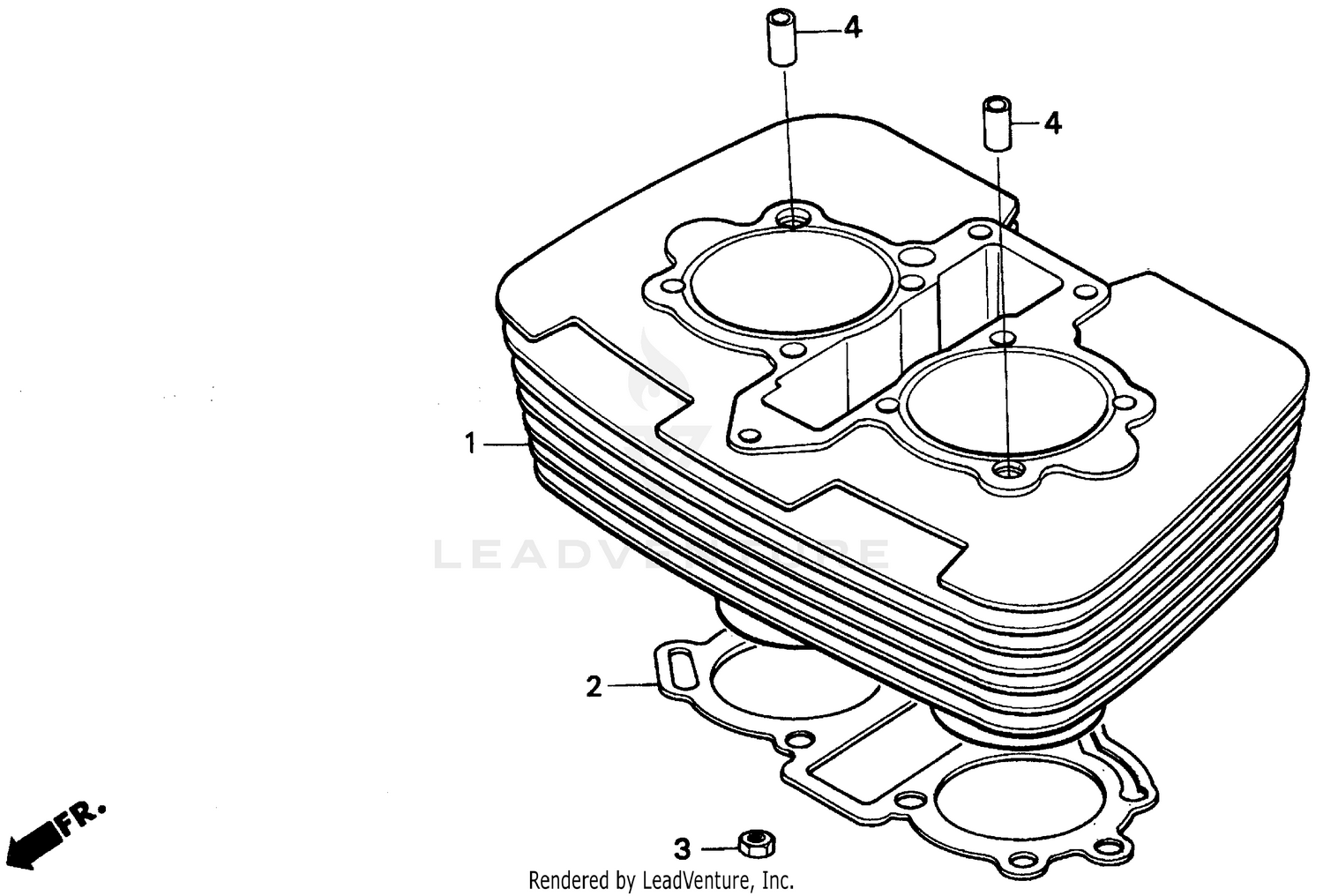 4
4
1
LEADVENTURE
2
FR.
3
Rendered by LeadVenture, Inc.