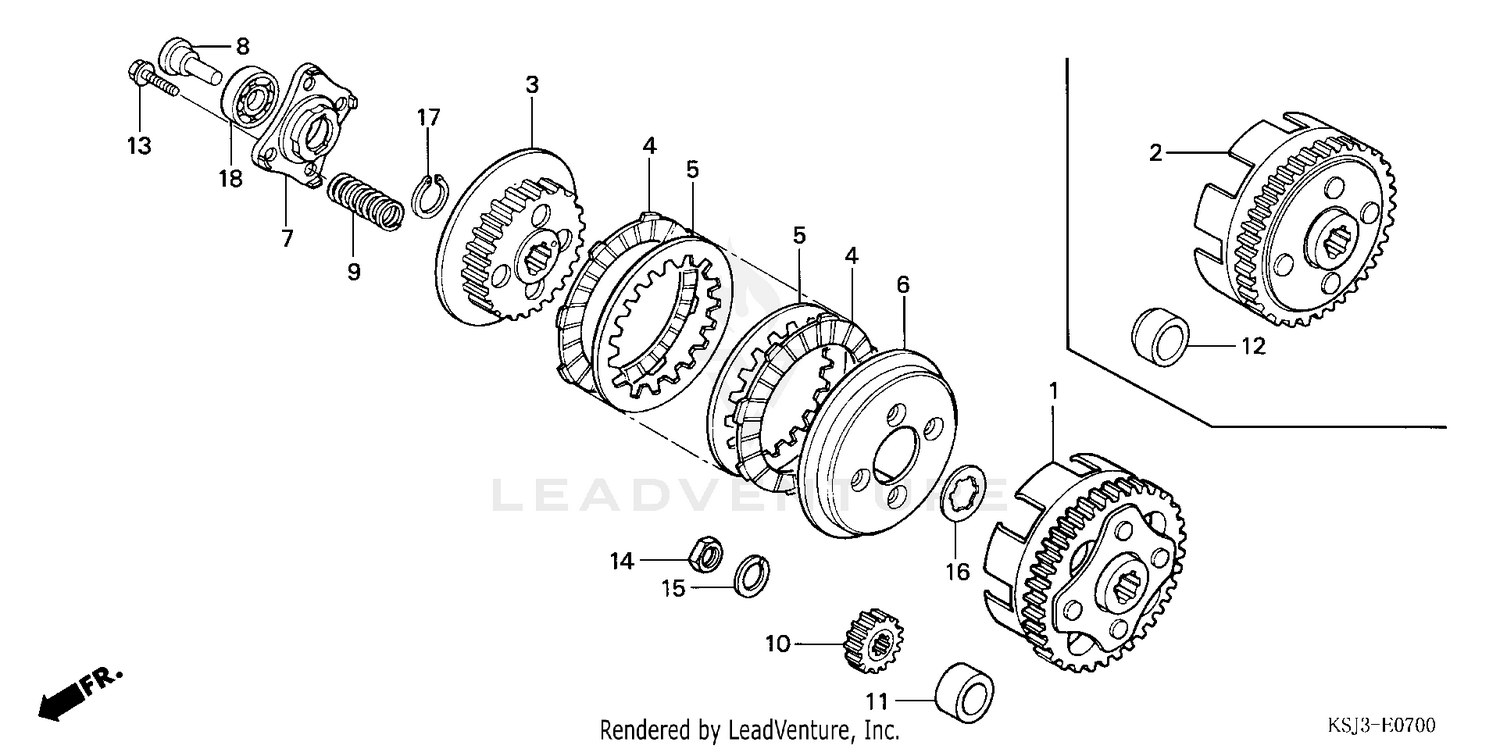 8
13
18
7
9
17
3
4
5
5
4
6
2
12
1
LEADVENTURE
14
15
16
10
11
FR.
Rendered by LeadVenture, Inc.
KSJ3-E0700