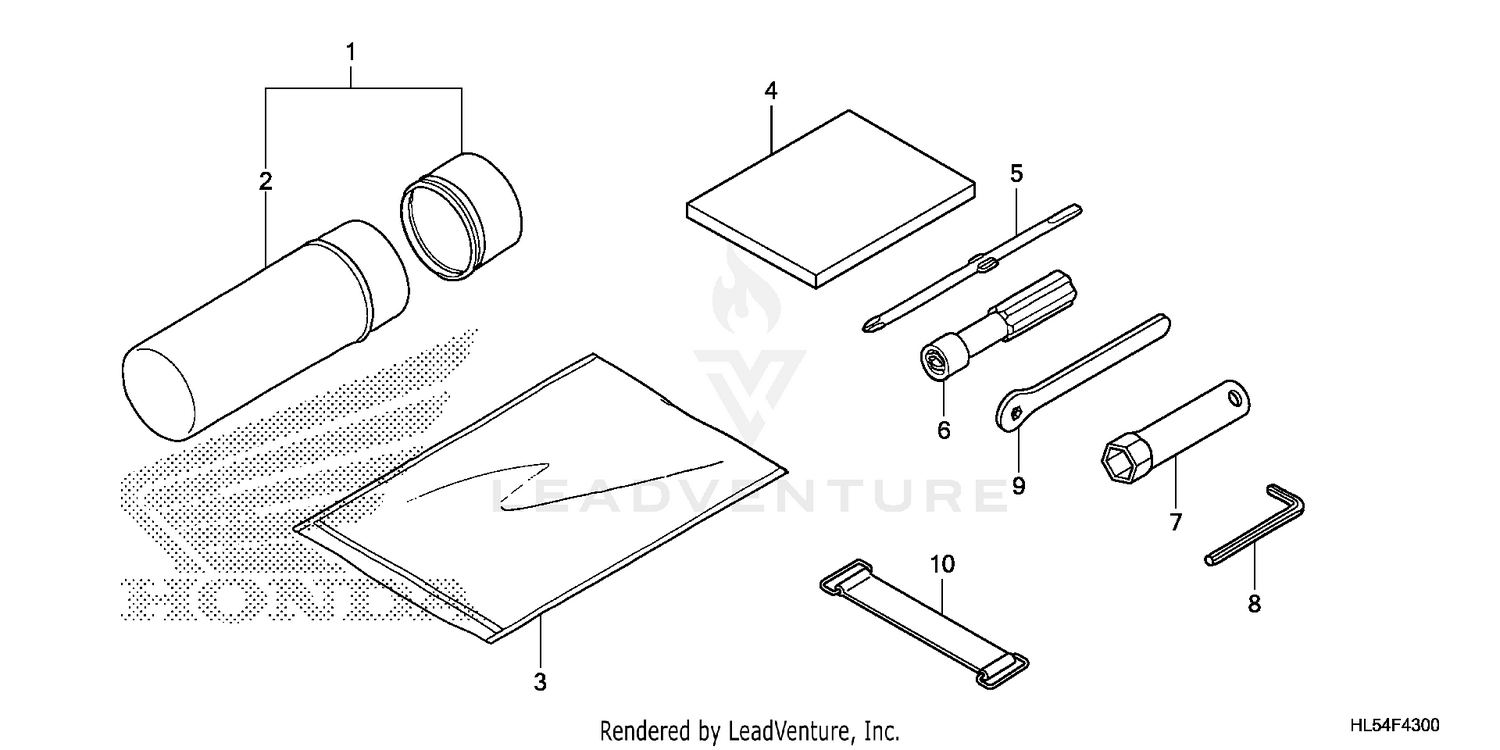 1
2
4
5
6
9
7
8
10
3
HONDA
LEADVENTURE
Rendered by LeadVenture, Inc.
HL54F4300